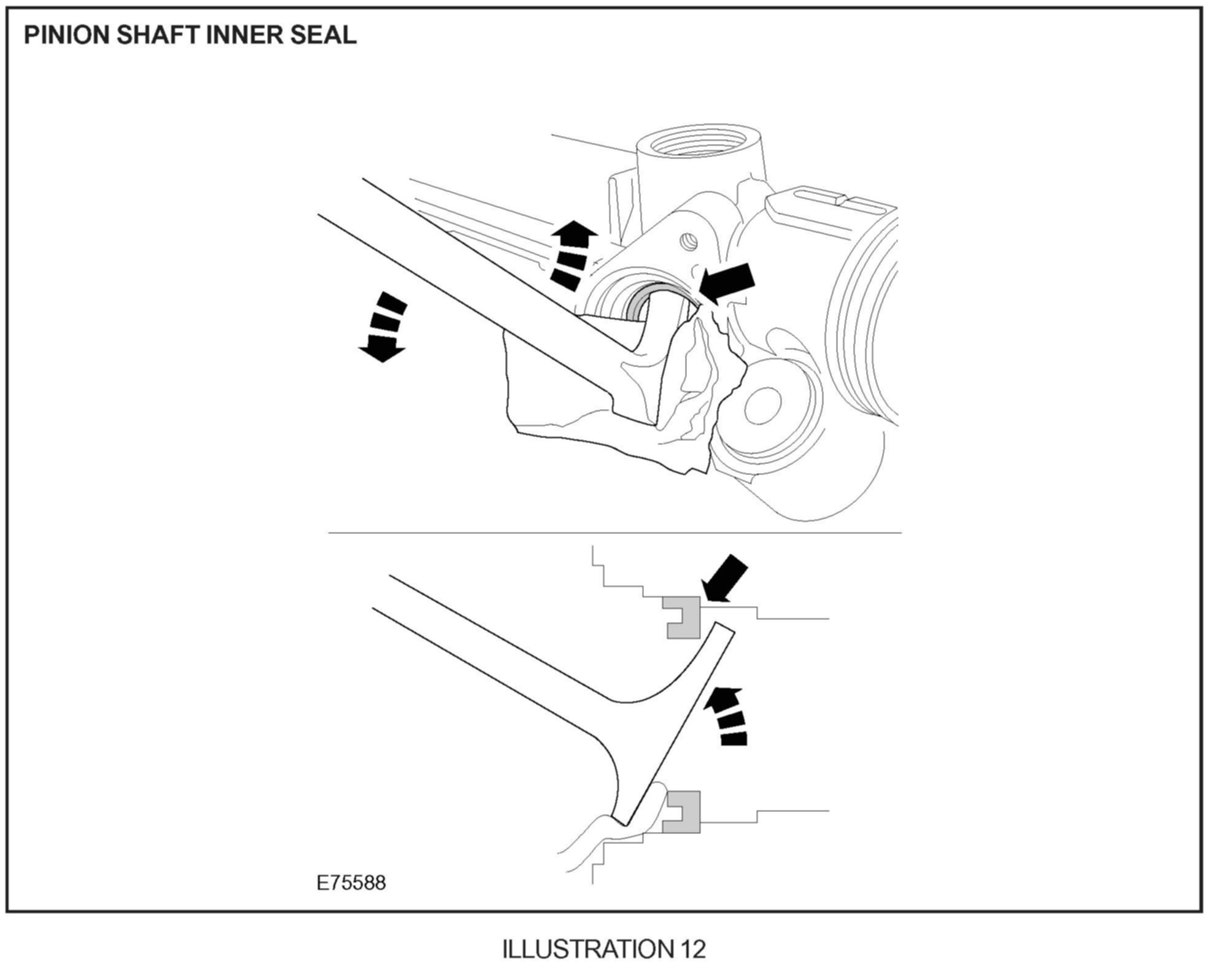 PINION SHAFT INNER SEAL

E75588

ILLUSTRATION 12