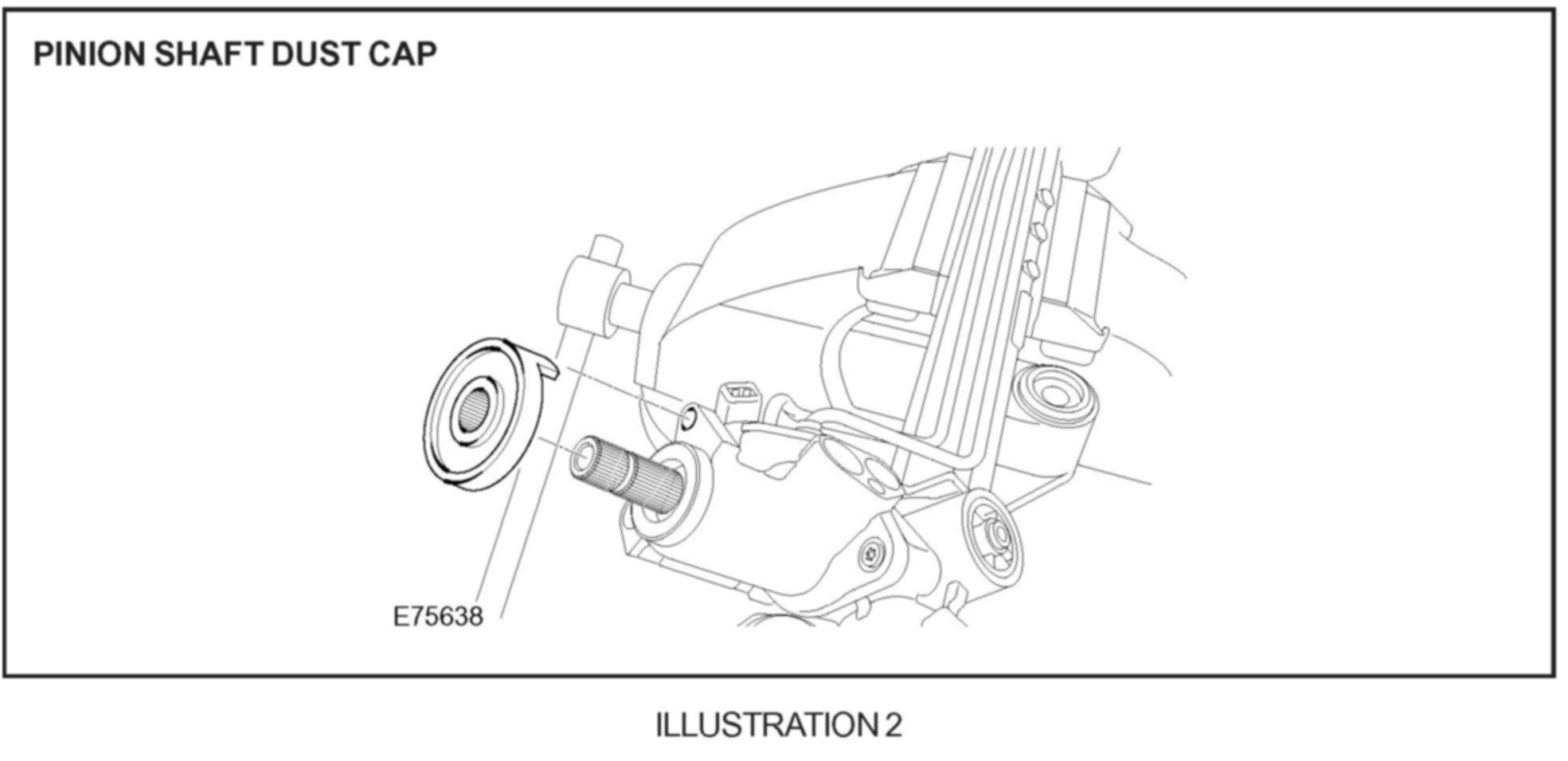 PINION SHAFT DUST CAP

E75638

ILLUSTRATION 2