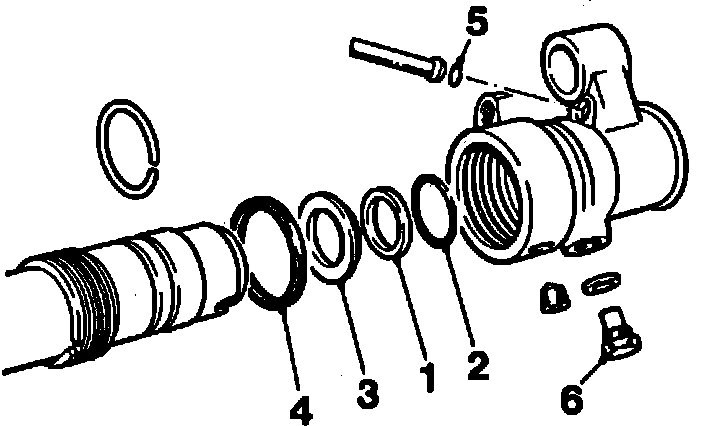 5
4
3
1
2
6