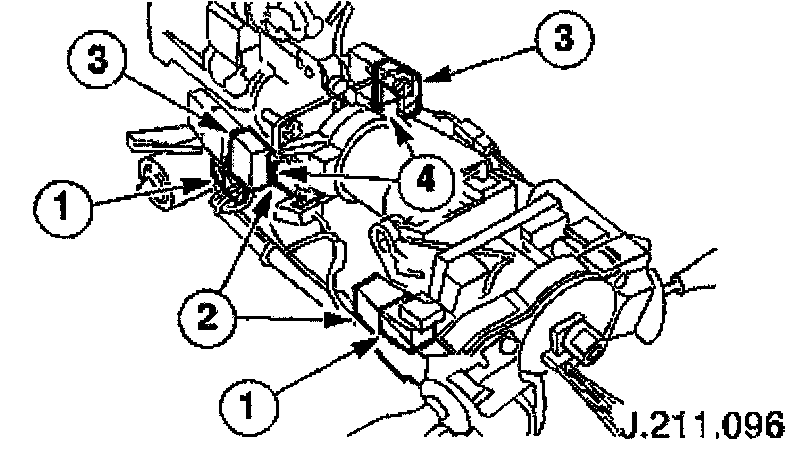 3
3
1
4
2
1
J.211.096