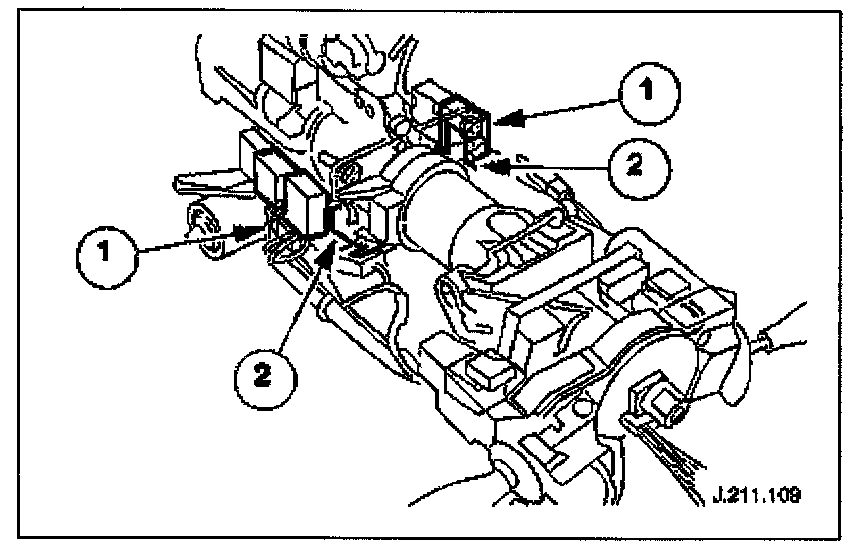 1
2
1
2
J.211.109