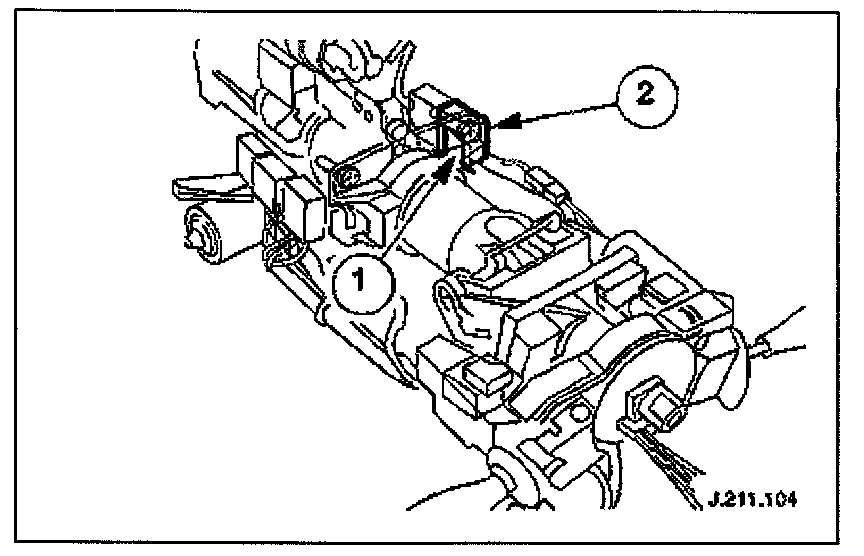 2

1

J.211.104