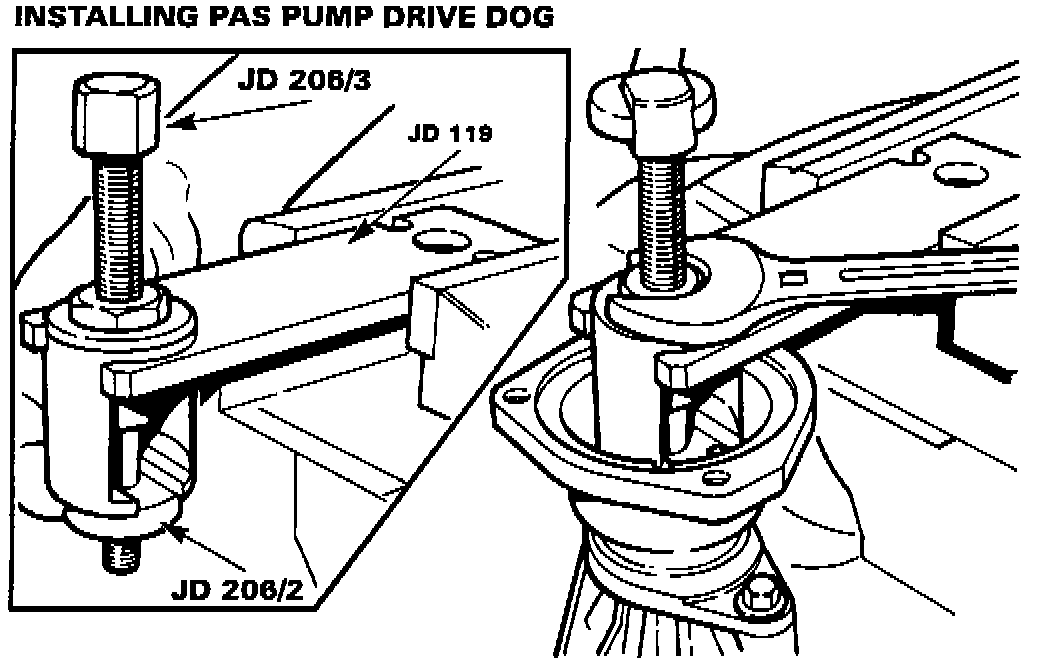 INSTALLING PAS PUMP DRIVE DOG

JD 206/3

JD 119

JD 206/2