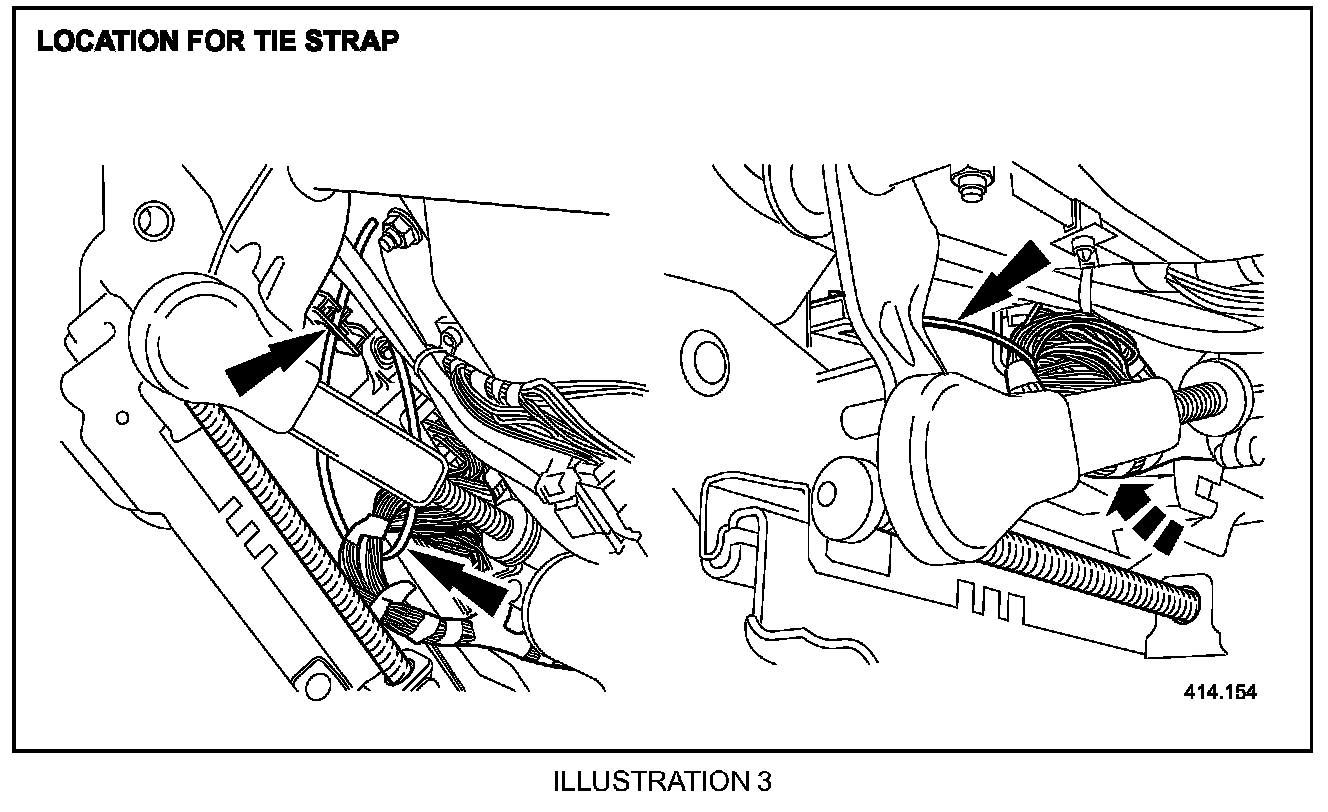 LOCATION FOR TIE STRAP

414.154

ILLUSTRATION 3