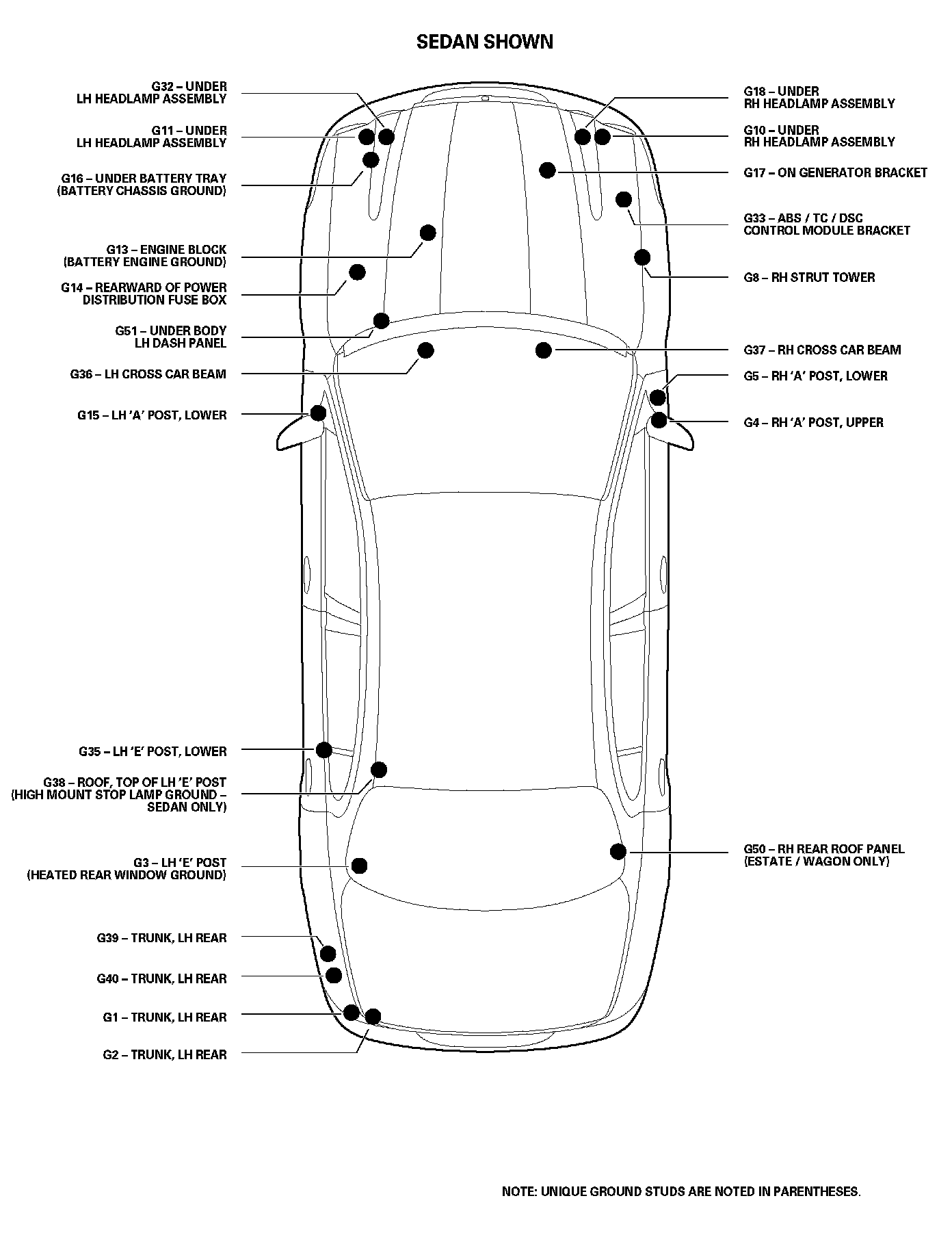 SEDAN SHOWN

G32 – UNDER
LH HEADLAMP ASSEMBLY

G11 – UNDER
LH HEADLAMP ASSEMBLY

G16 – UNDER BATTERY TRAY
(BATTERY CHASSIS GROUND)

G13 – ENGINE BLOCK
(BATTERY ENGINE GROUND)

G14 – REARWARD OF POWER
DISTRIBUTION FUSE BOX

G51 – UNDER BODY
LH DASH PANEL

G36 – LH CROSS CAR BEAM

G15 – LH 'A' POST, LOWER

G35 – LH 'E' POST, LOWER

G38 – ROOF, TOP OF LH 'E' POST
(HIGH MOUNT STOP LAMP GROUND –
SEDAN ONLY)

G3 – LH 'E' POST
(HEATED REAR WINDOW GROUND)

G39 – TRUNK, LH REAR

G40 – TRUNK, LH REAR

G1 – TRUNK, LH REAR

G2 – TRUNK, LH REAR

G18 – UNDER
RH HEADLAMP ASSEMBLY

G10 – UNDER
RH HEADLAMP ASSEMBLY

G17 – ON GENERATOR BRACKET

G33 – ABS / TC / DSC
CONTROL MODULE BRACKET

G8 – RH STRUT TOWER

G37 – RH CROSS CAR BEAM

G5 – RH 'A' POST, LOWER

G4 – RH 'A' POST, UPPER

G50 – RH REAR ROOF PANEL
(ESTATE / WAGON ONLY)

NOTE: UNIQUE GROUND STUDS ARE NOTED IN PARENTHESES.