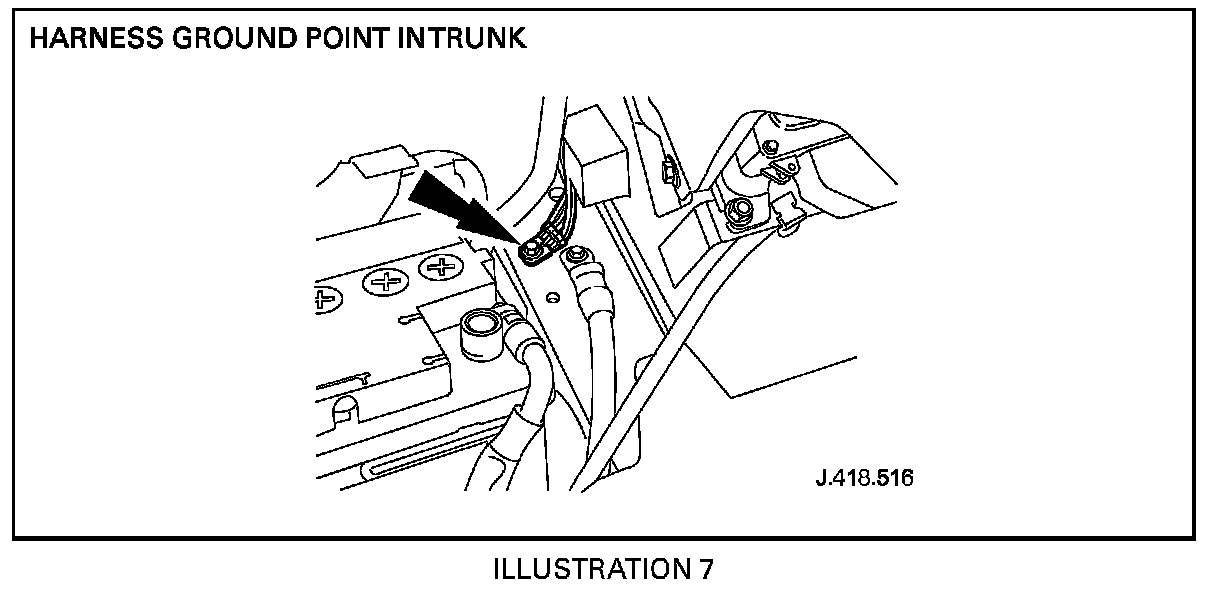 HARNESS GROUND POINT INTRUNK

J.418.516

ILLUSTRATION 7