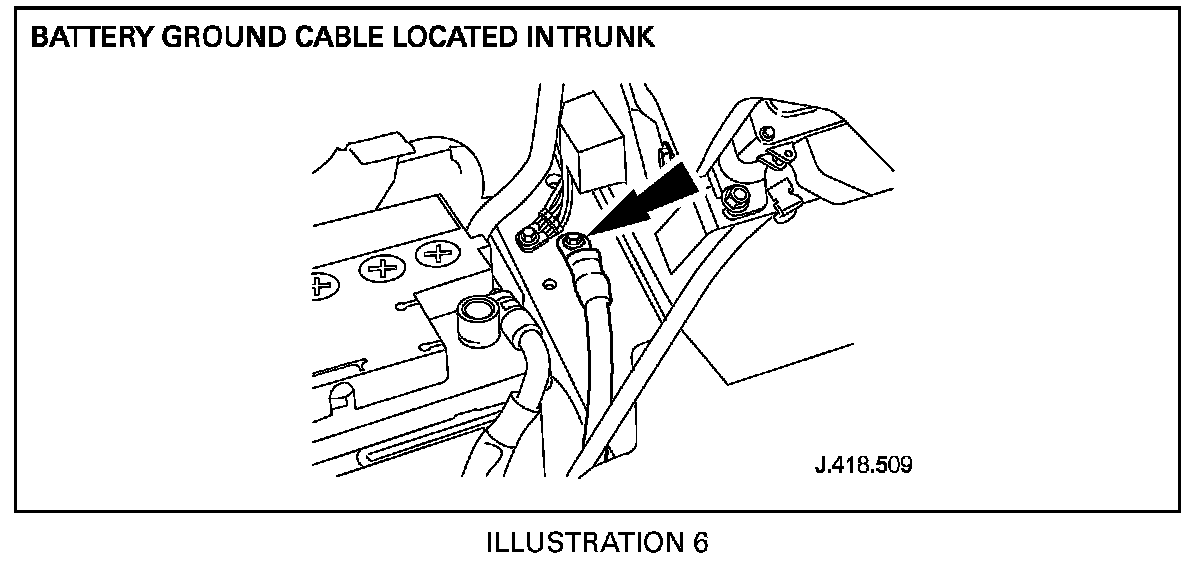 BATTERY GROUND CABLE LOCATED INTRUNK

J.418.509

ILLUSTRATION 6