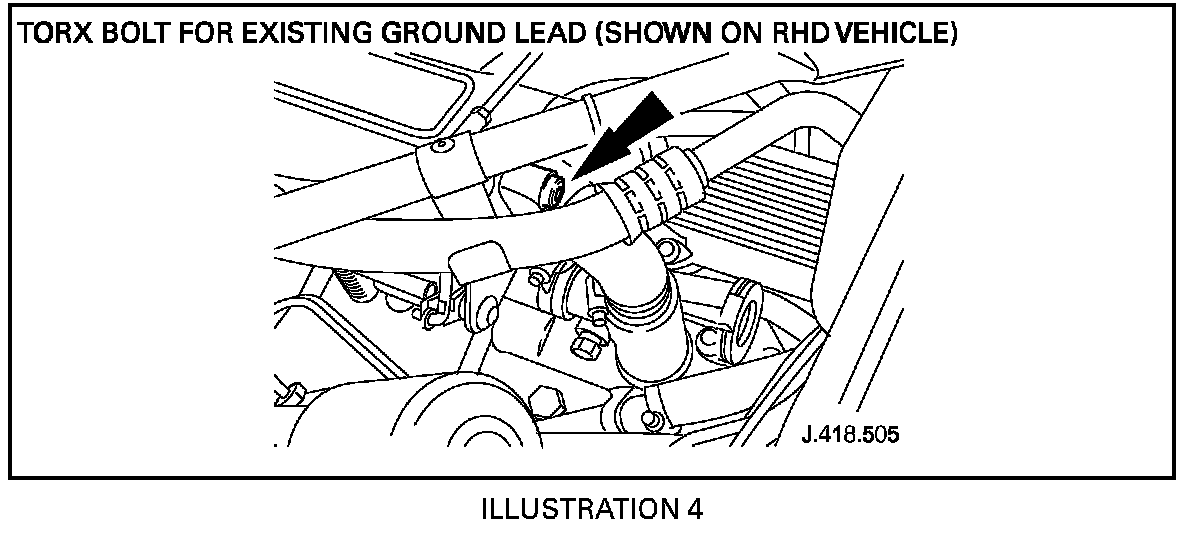 TORX BOLT FOR EXISTING GROUND LEAD (SHOWN ON RHD VEHICLE)

J.418.505

ILLUSTRATION 4