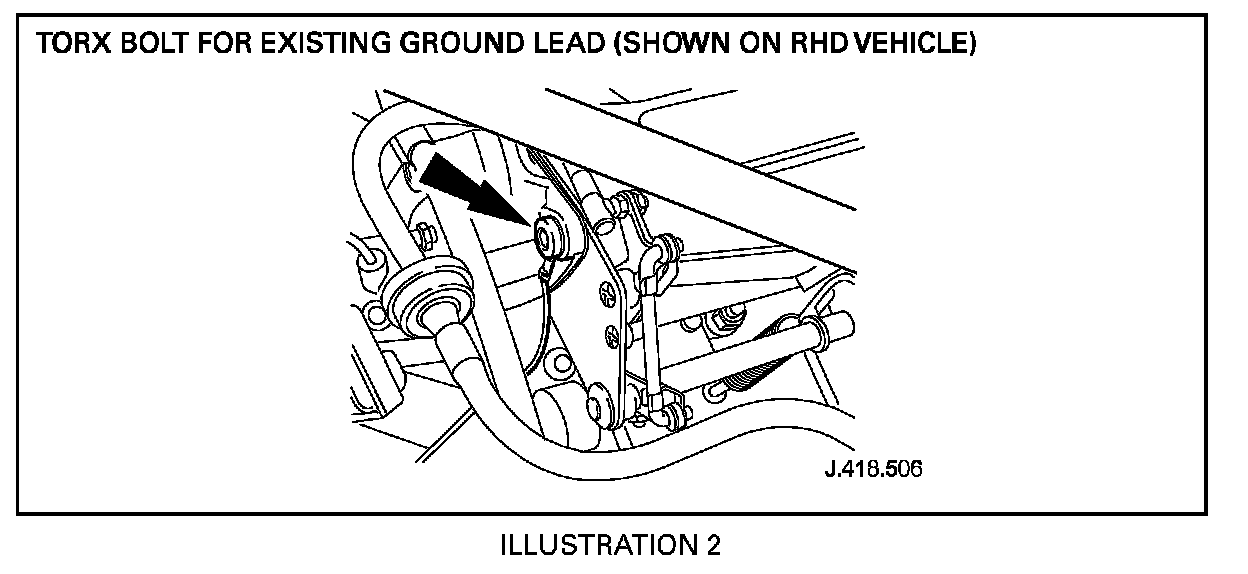 TORX BOLT FOR EXISTING GROUND LEAD (SHOWN ON RHD VEHICLE)

J.418.506

ILLUSTRATION 2