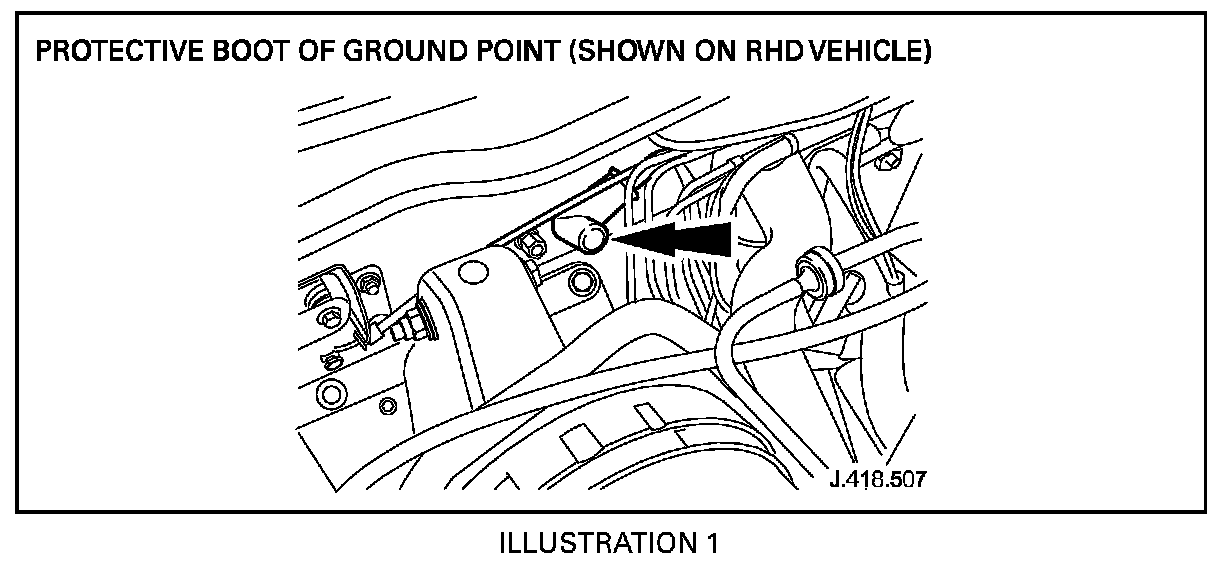 PROTECTIVE BOOT OF GROUND POINT (SHOWN ON RHD VEHICLE)

J.418.507

ILLUSTRATION 1