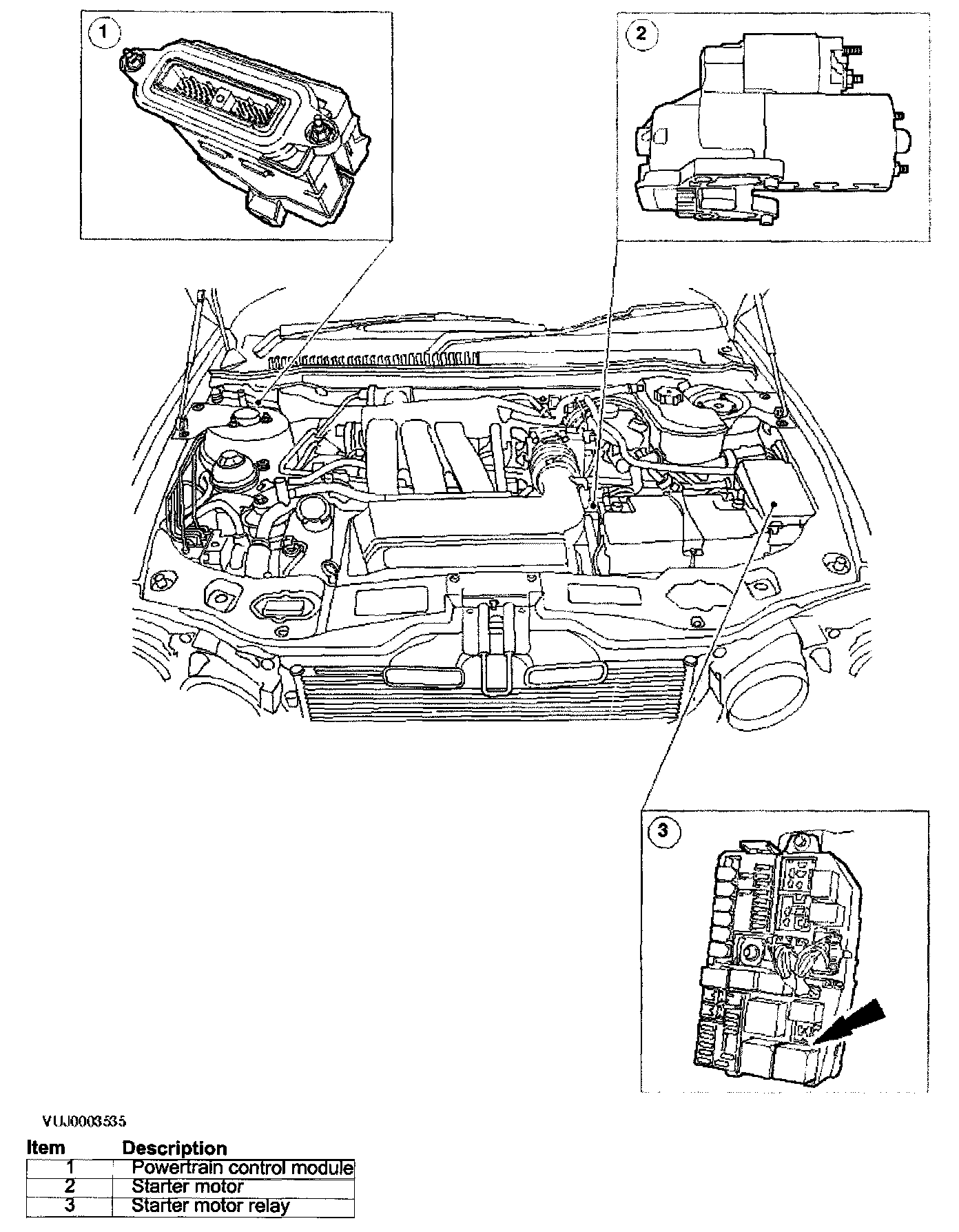 1

2

3

VUJ0003535

| Item | Description |
|---|---|
| 1 | Powertrain control module |
| 2 | Starter motor |
| 3 | Starter motor relay |