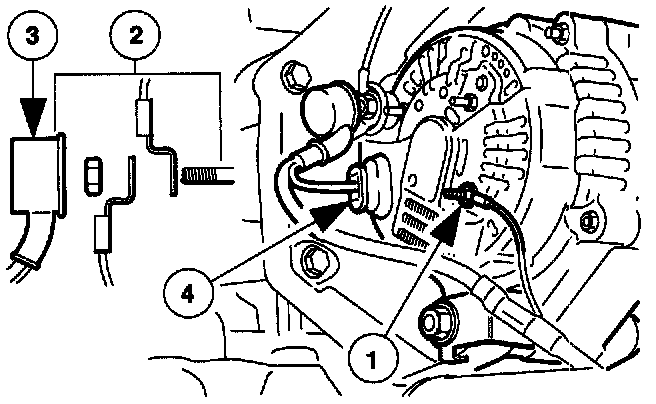 3
2
4
1