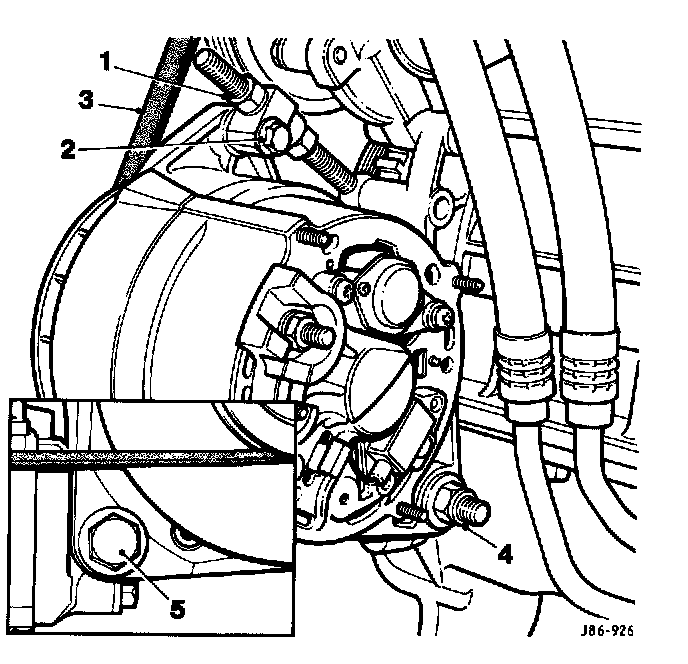 1
3
2
4
5
J86-926