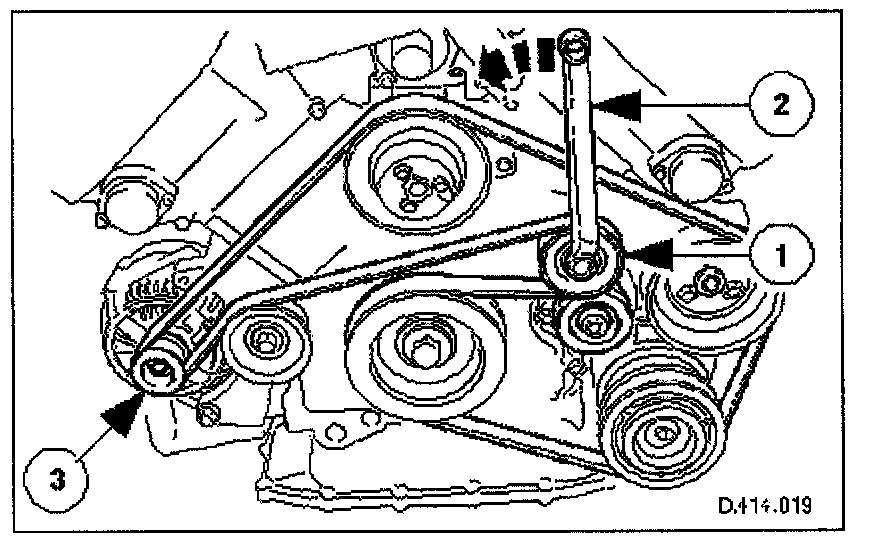 2

1

3

D.414.019