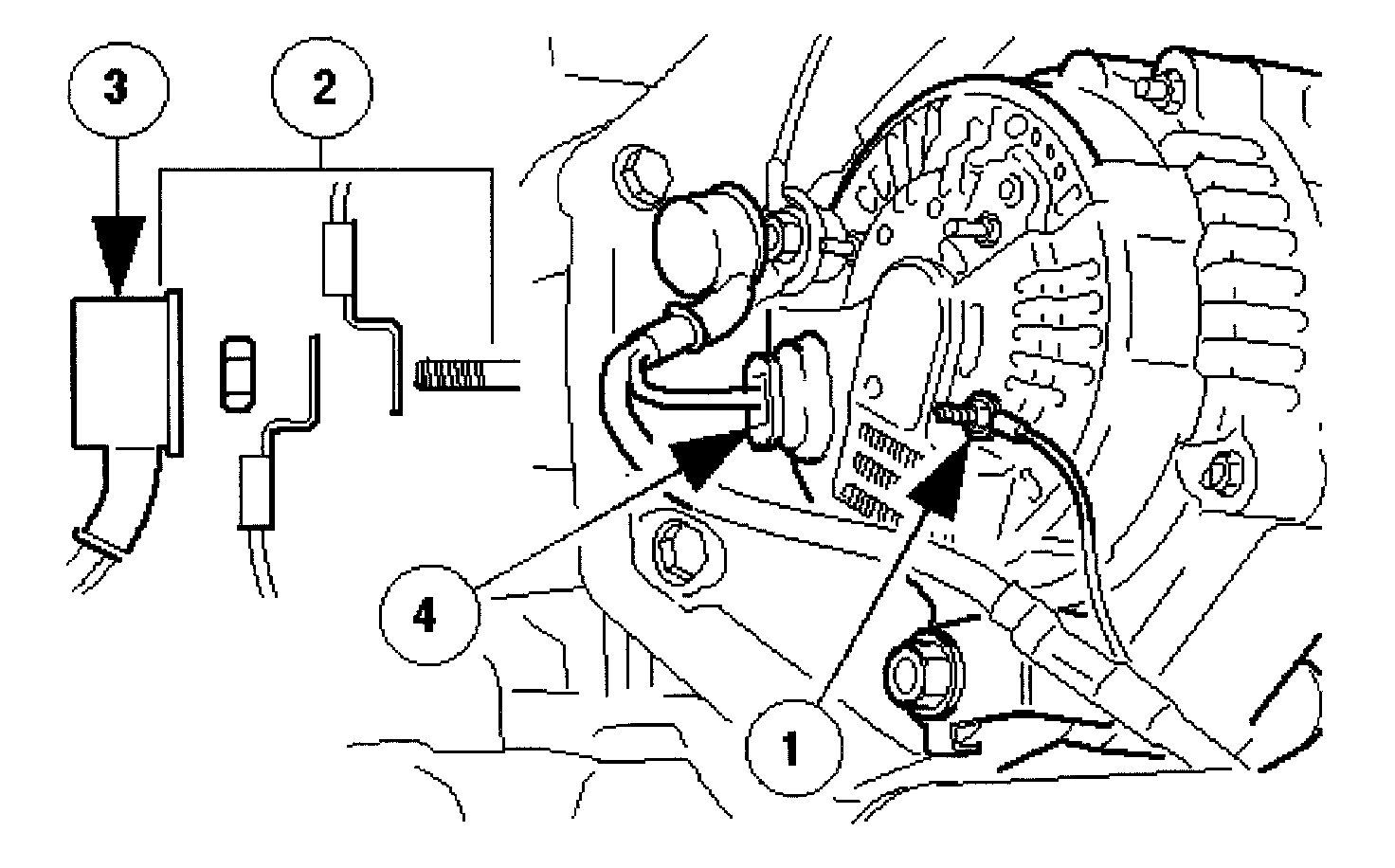 3
2
4
1