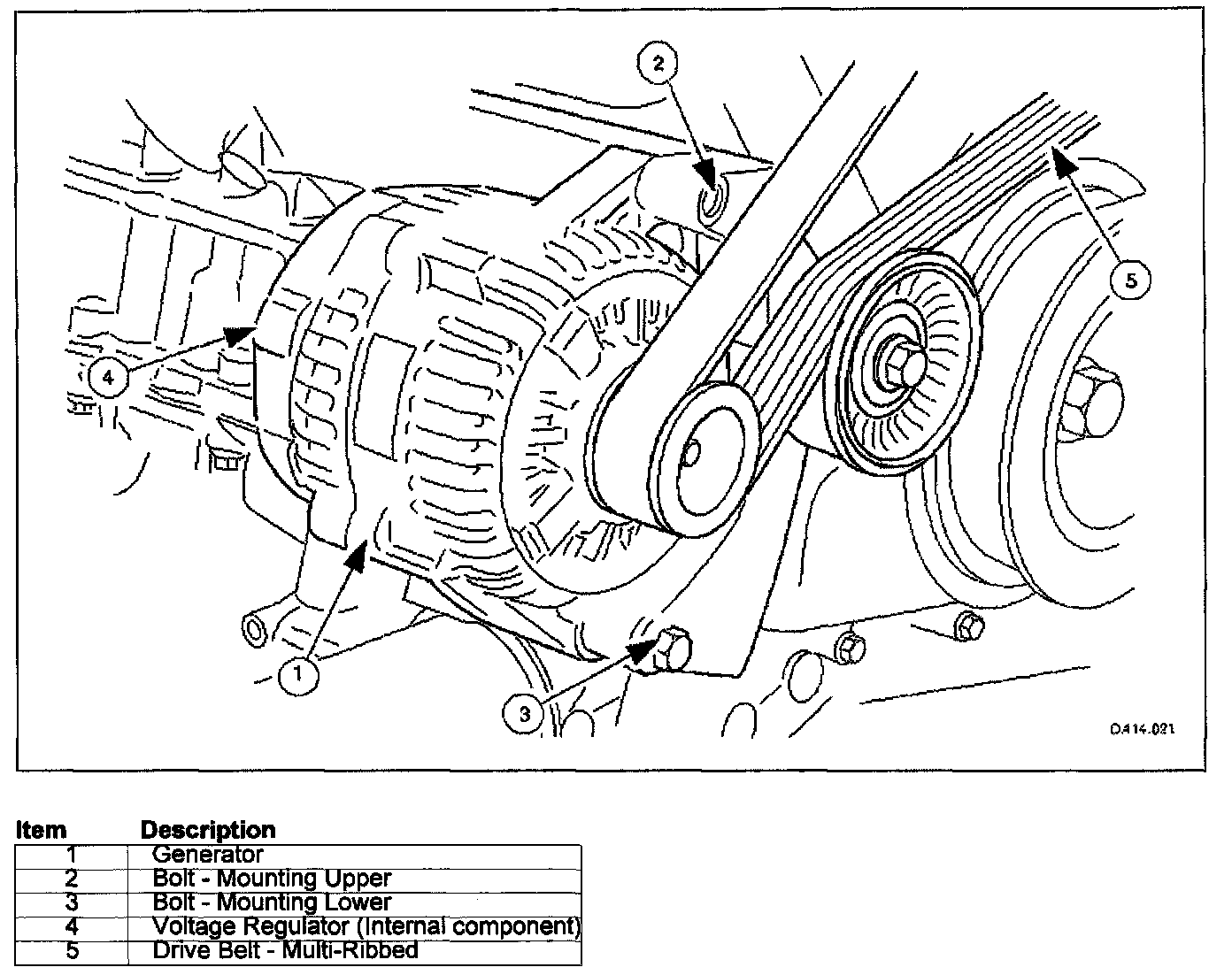 2

5

4

1

3

D414.021

| Item | Description |
|---|---|
| 1 | Generator |
| 2 | Bolt - Mounting Upper |
| 3 | Bolt - Mounting Lower |
| 4 | Voltage Regulator (Internal component) |
| 5 | Drive Belt - Multi-Ribbed |