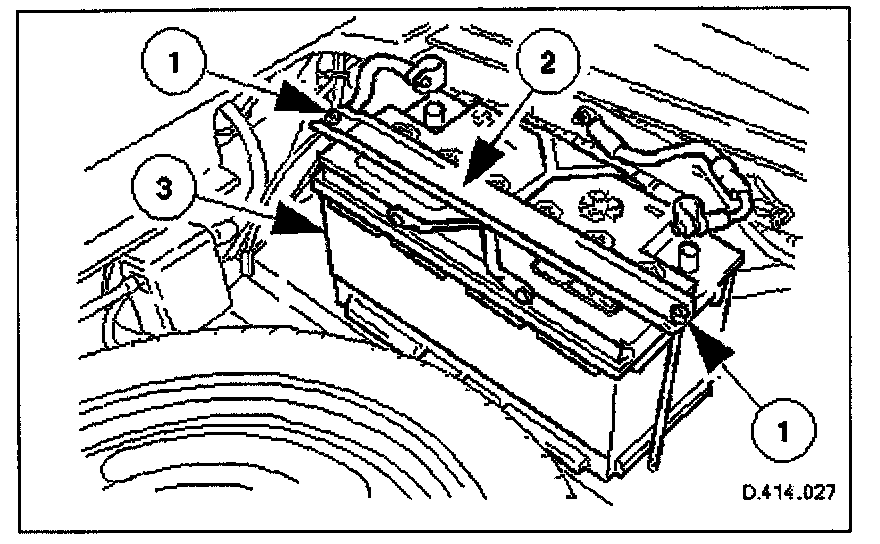 1
2
3
1
D.414.027