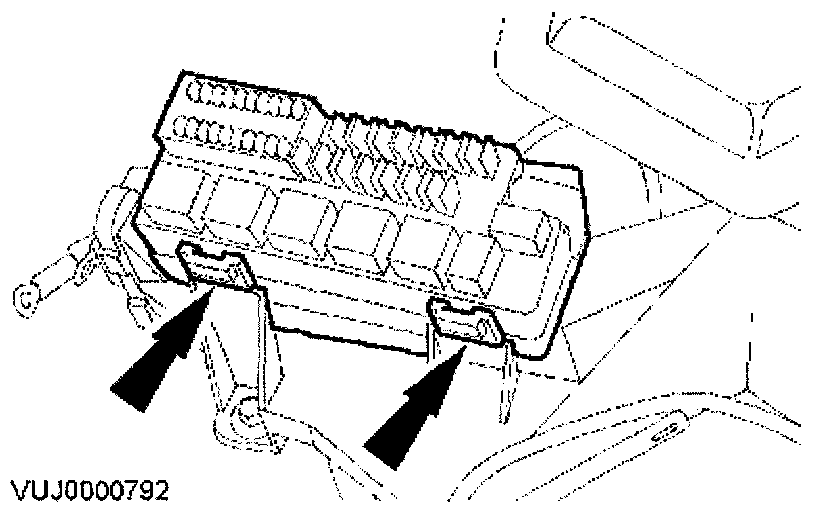 VUJ0000792