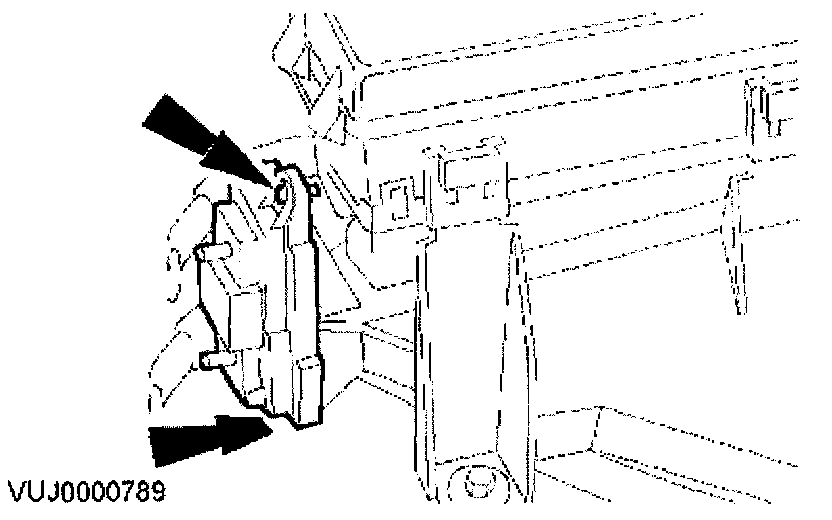 VUJ0000789