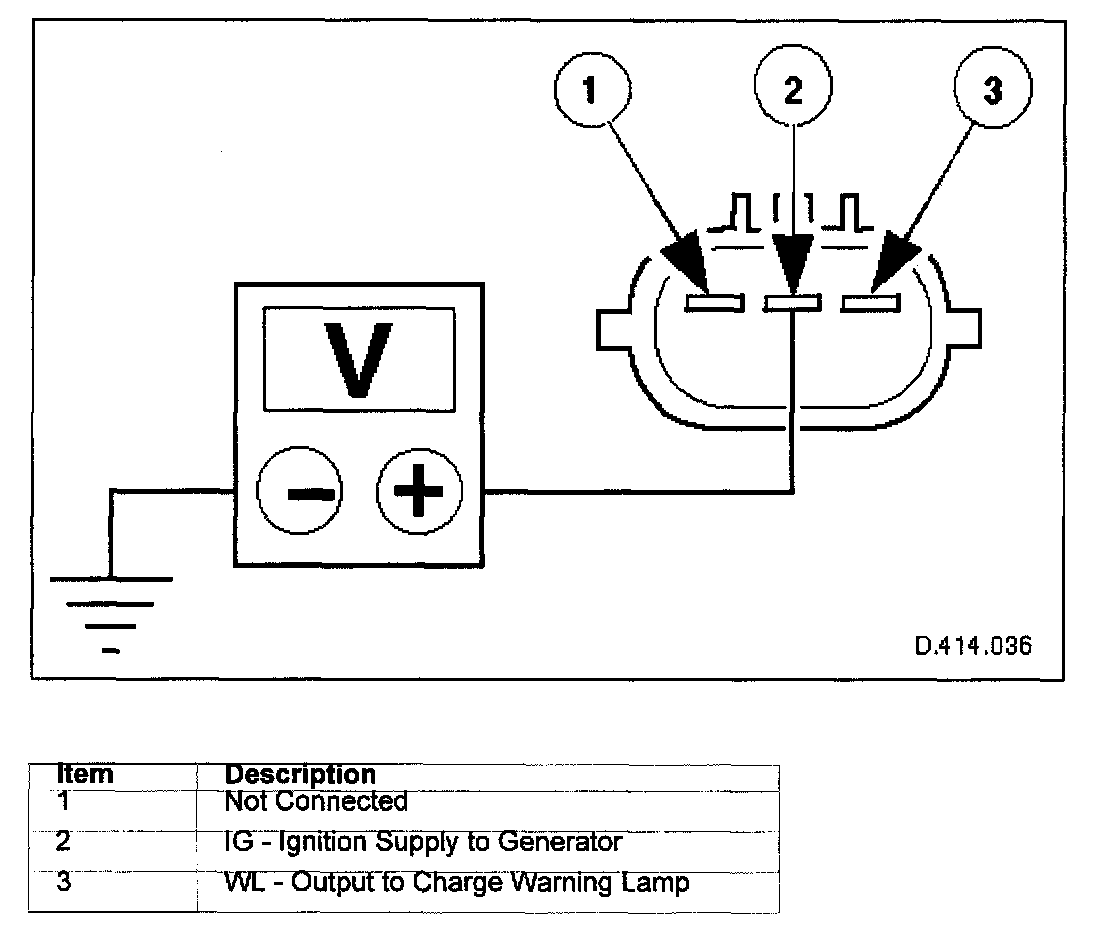 1

2

3

V

−

+

D.414.036

| Item | Description |
|---|---|
| 1 | Not Connected |
| 2 | IG - Ignition Supply to Generator |
| 3 | WL - Output to Charge Warning Lamp |