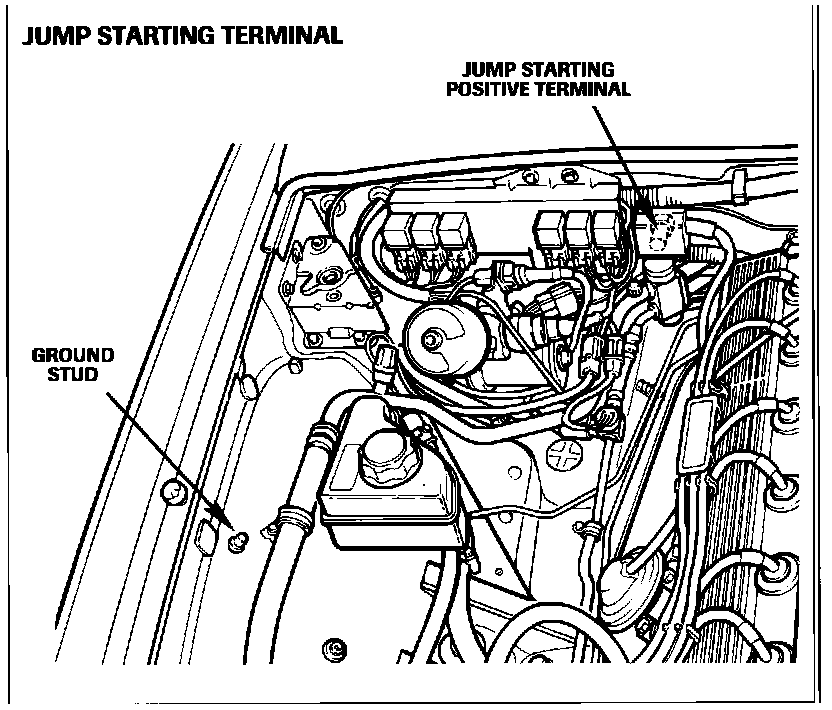 JUMP STARTING TERMINAL

JUMP STARTING POSITIVE TERMINAL

GROUND STUD