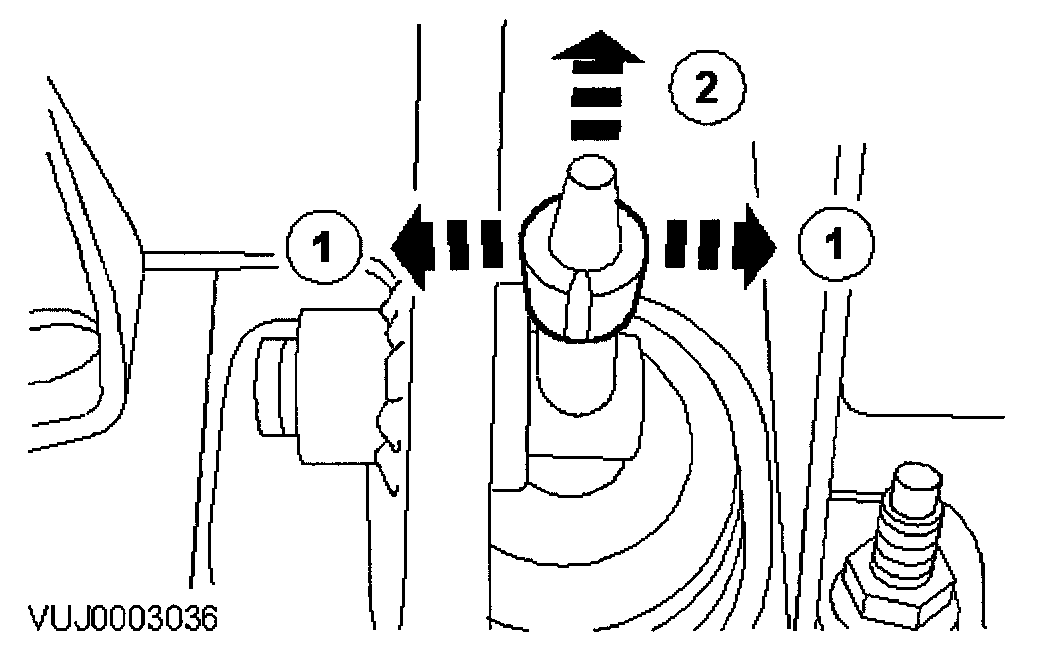 2

1

1

VUJ0003036