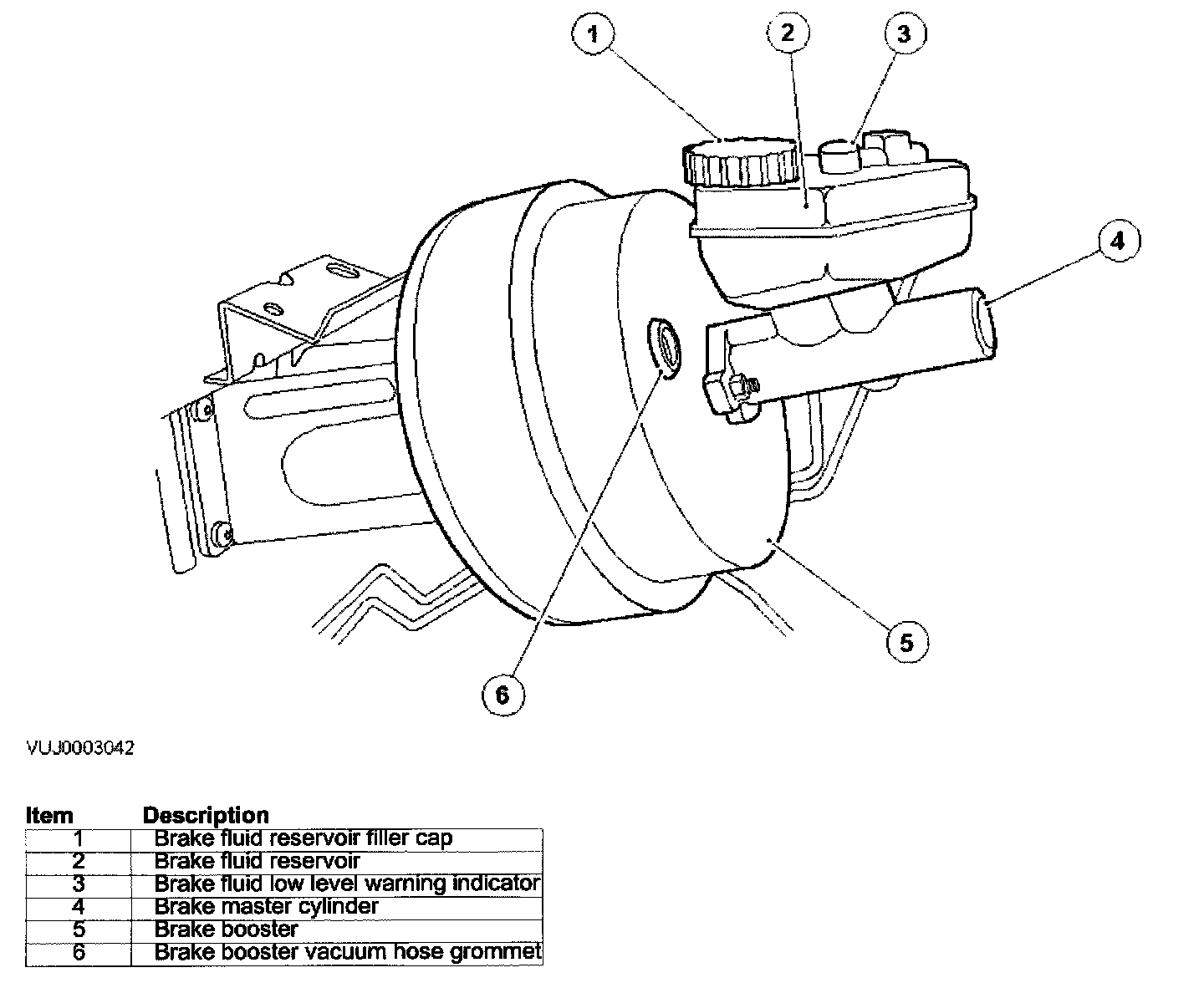 1
2
3
4
5
6

VUJ0003042

| Item | Description |
|---|---|
| 1 | Brake fluid reservoir filler cap |
| 2 | Brake fluid reservoir |
| 3 | Brake fluid low level warning indicator |
| 4 | Brake master cylinder |
| 5 | Brake booster |
| 6 | Brake booster vacuum hose grommet |