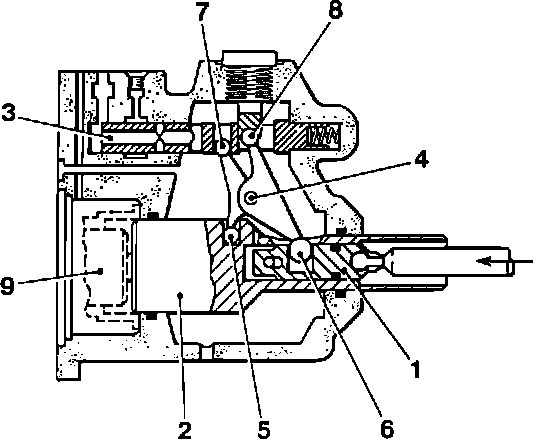 7
8
3
4
9
1
2
5
6