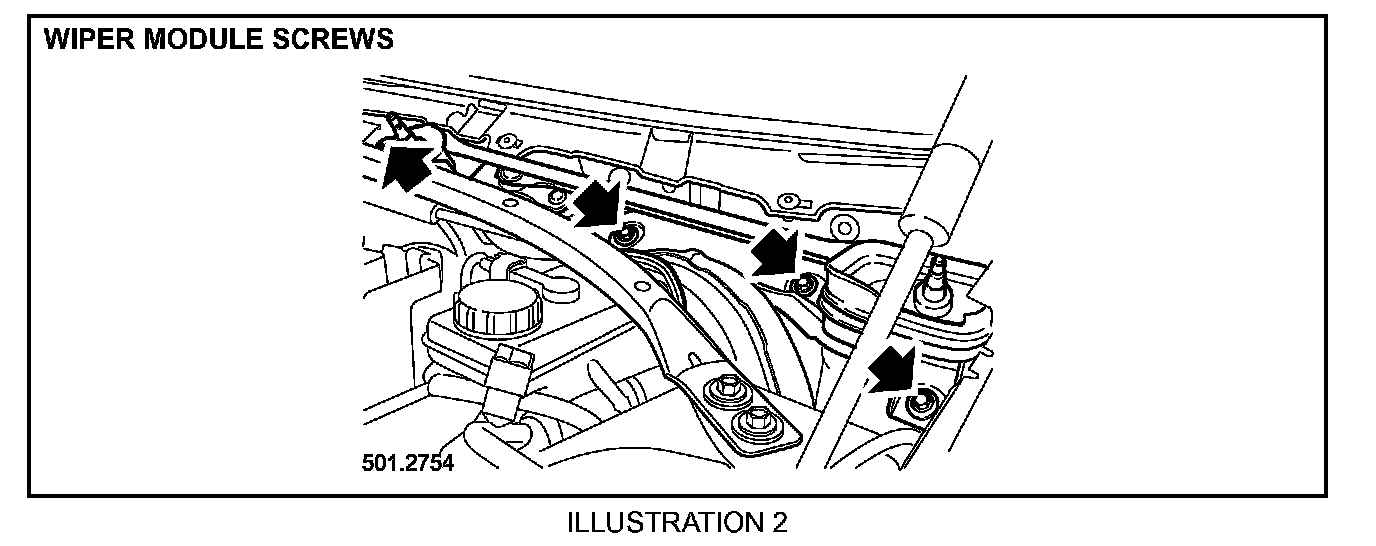 WIPER MODULE SCREWS

501.2754

ILLUSTRATION 2