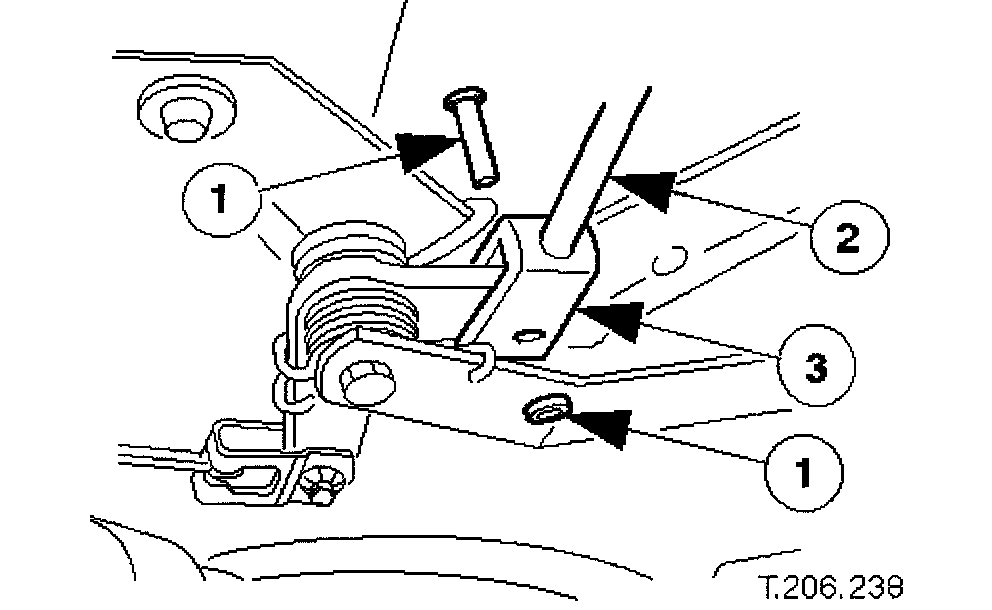 1
2
3
1
T.206.238