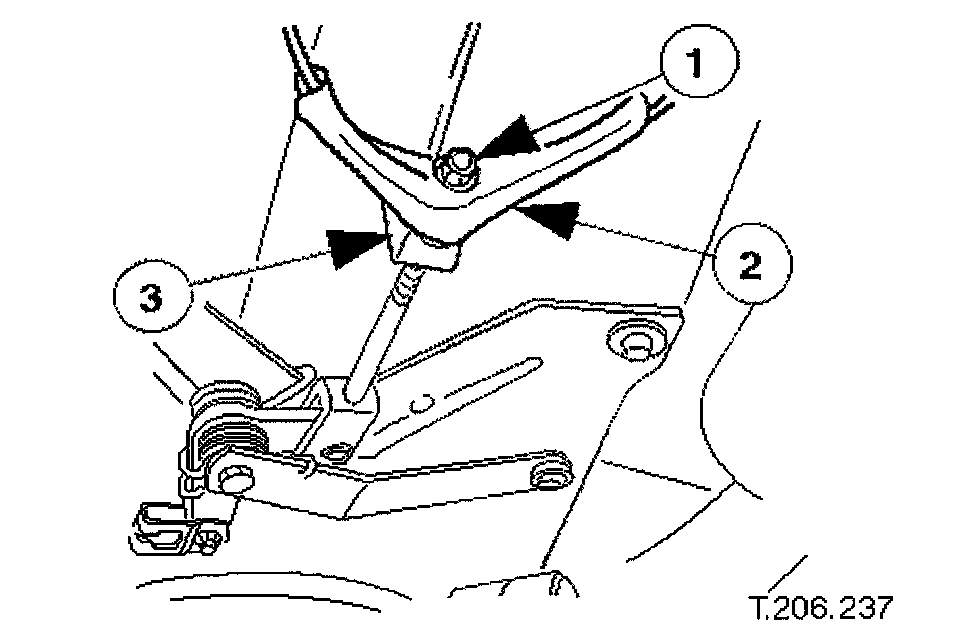 1
2
3
T.206.237