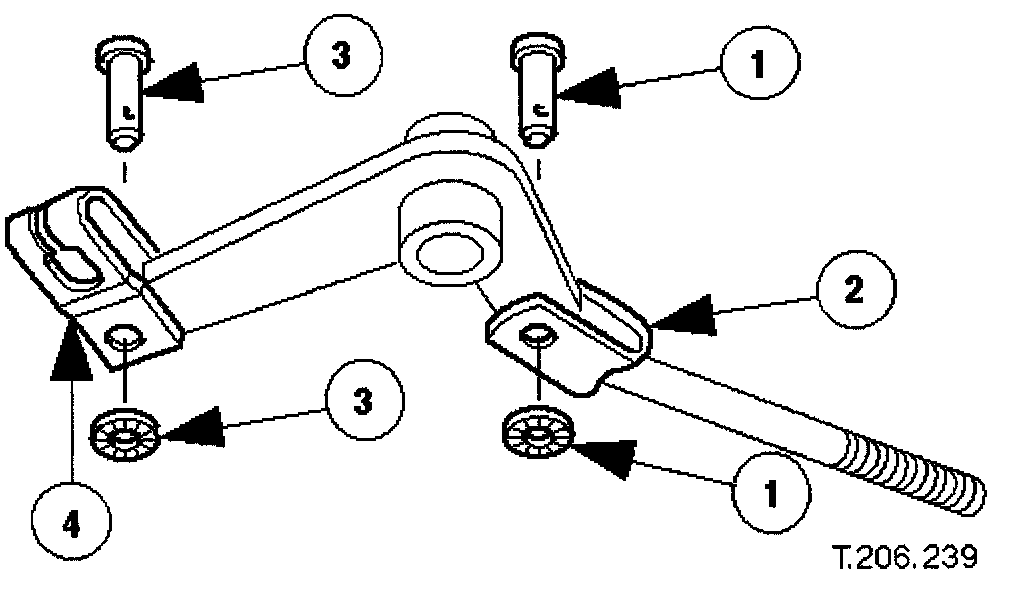 3

1

2

3

1

4

T.206.239