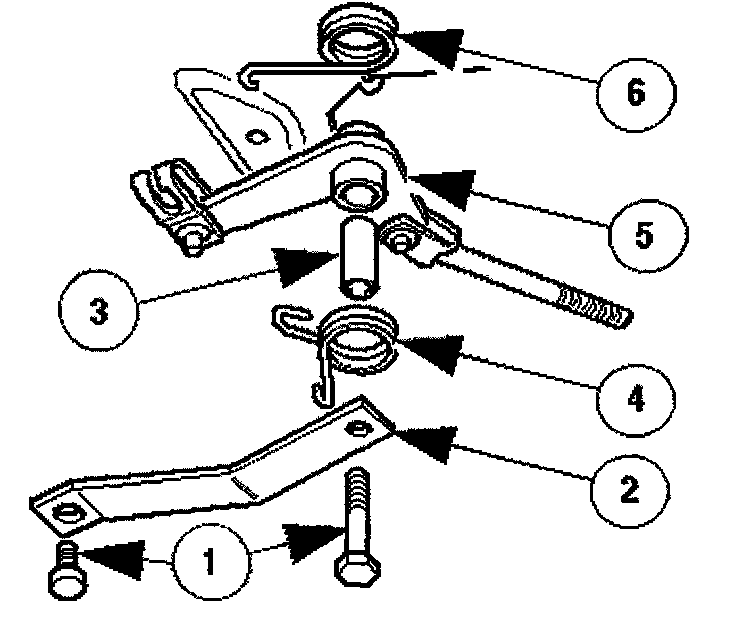 6
5
3
4
2
1