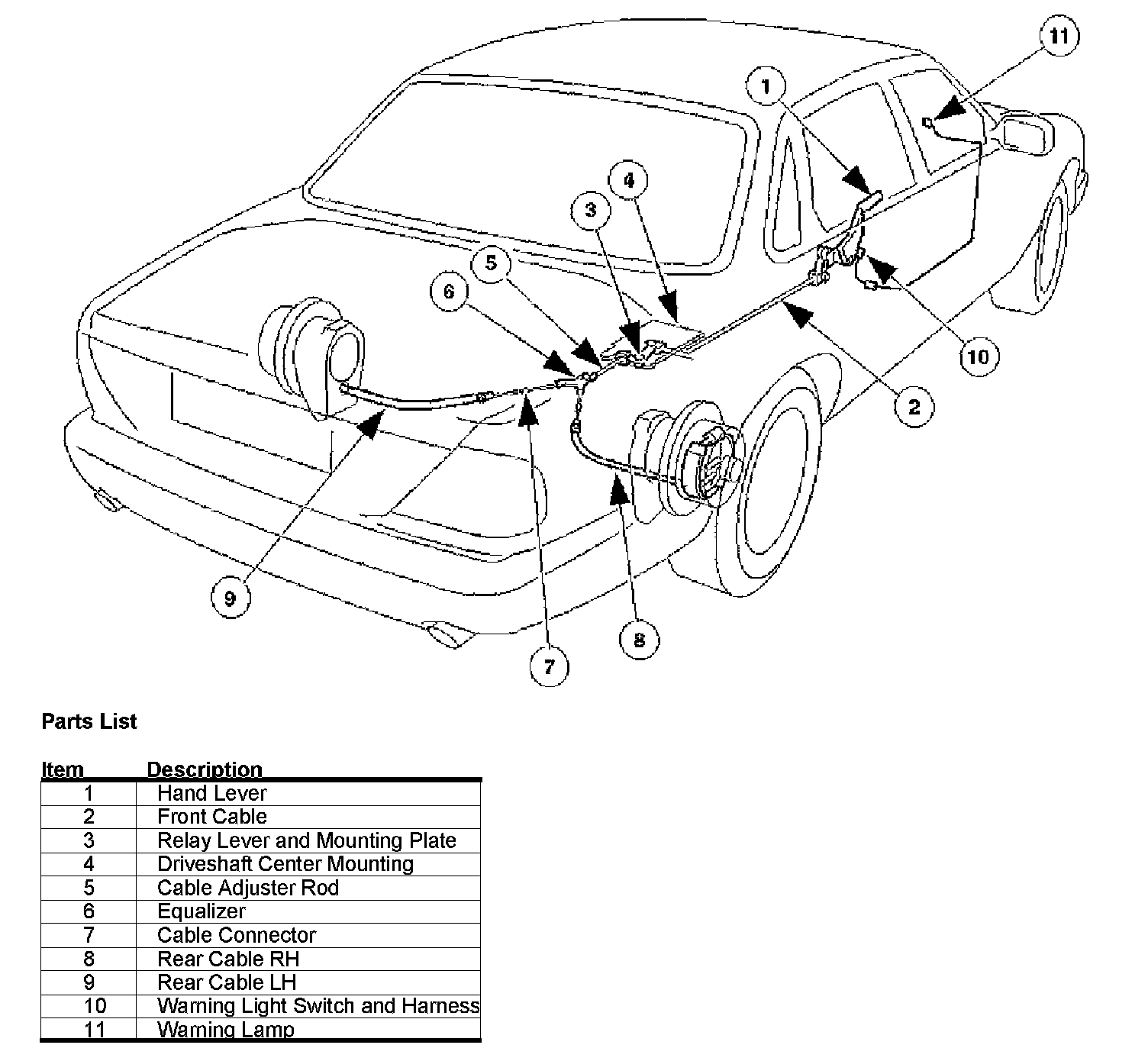 11
1
4
3
5
6
10
2
9
8
7

Parts List

| Item | Description |
|---|---|
| 1 | Hand Lever |
| 2 | Front Cable |
| 3 | Relay Lever and Mounting Plate |
| 4 | Driveshaft Center Mounting |
| 5 | Cable Adjuster Rod |
| 6 | Equalizer |
| 7 | Cable Connector |
| 8 | Rear Cable RH |
| 9 | Rear Cable LH |
| 10 | Warning Light Switch and Harness |
| 11 | Warning Lamp |