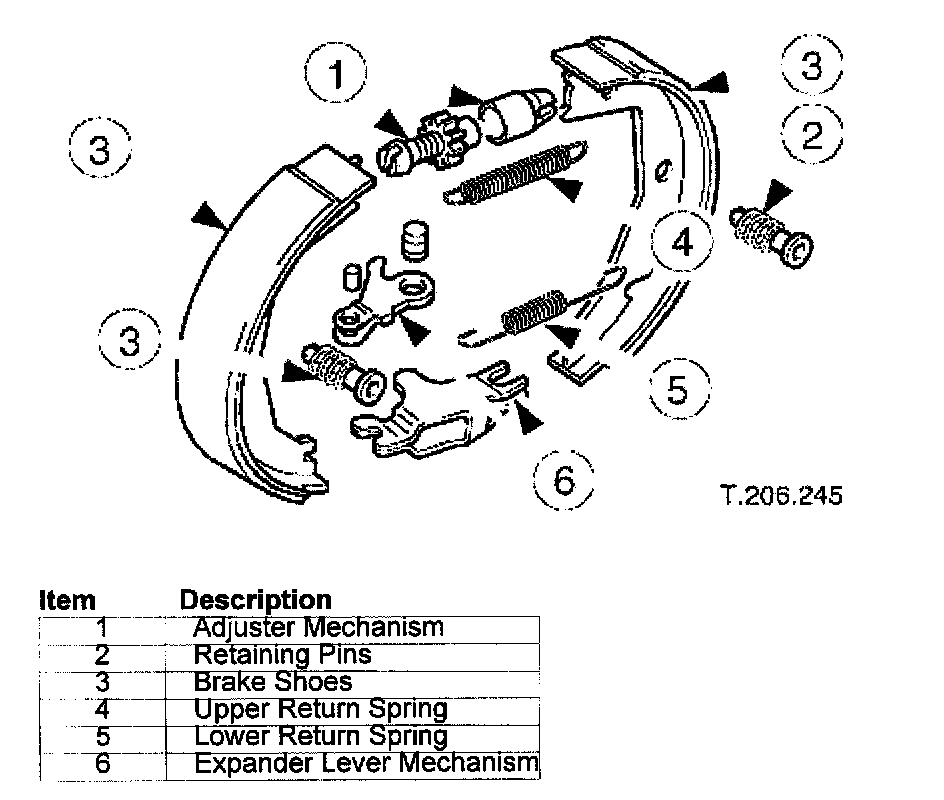 1
3
3
2
3
4
3
5
6
T.206.245

| Item | Description |
|---|---|
| 1 | Adjuster Mechanism |
| 2 | Retaining Pins |
| 3 | Brake Shoes |
| 4 | Upper Return Spring |
| 5 | Lower Return Spring |
| 6 | Expander Lever Mechanism |