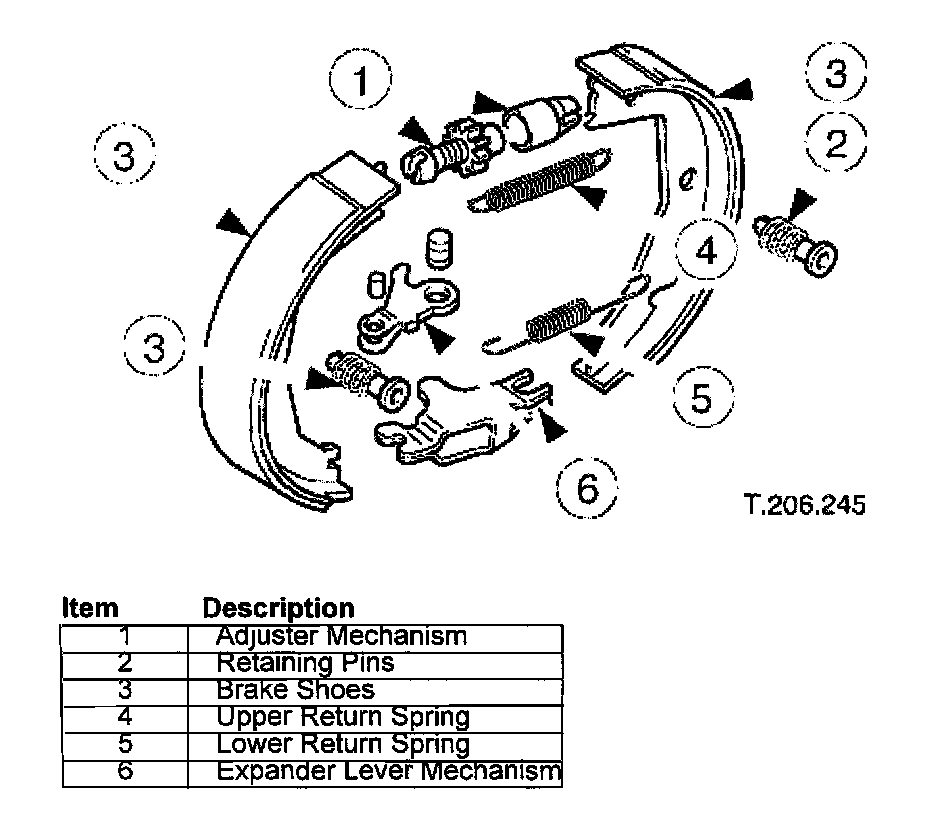 1

3

3

2

4

3

5

6

T.206.245

| Item | Description |
|---|---|
| 1 | Adjuster Mechanism |
| 2 | Retaining Pins |
| 3 | Brake Shoes |
| 4 | Upper Return Spring |
| 5 | Lower Return Spring |
| 6 | Expander Lever Mechanism |