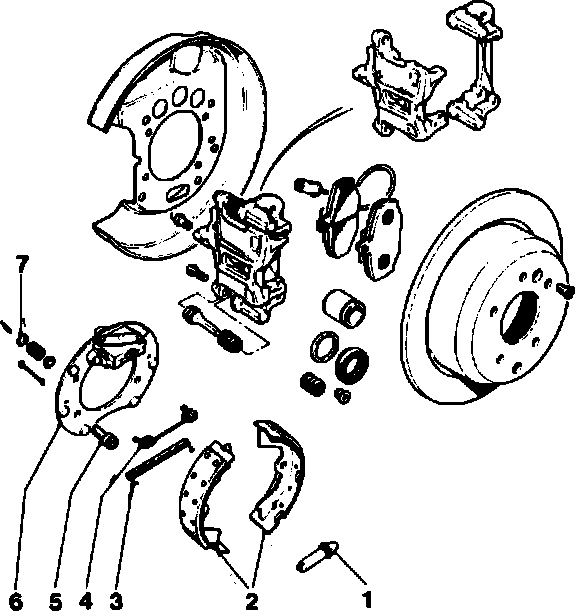 7

6 5 4 3 2 1