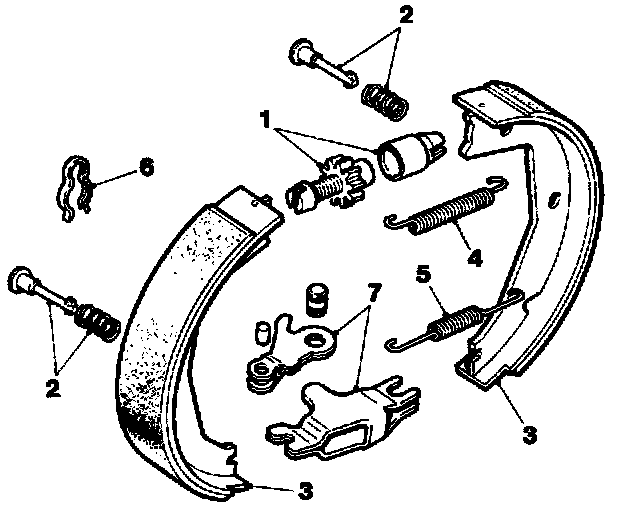 2
1
6
4
5
7
2
3
3