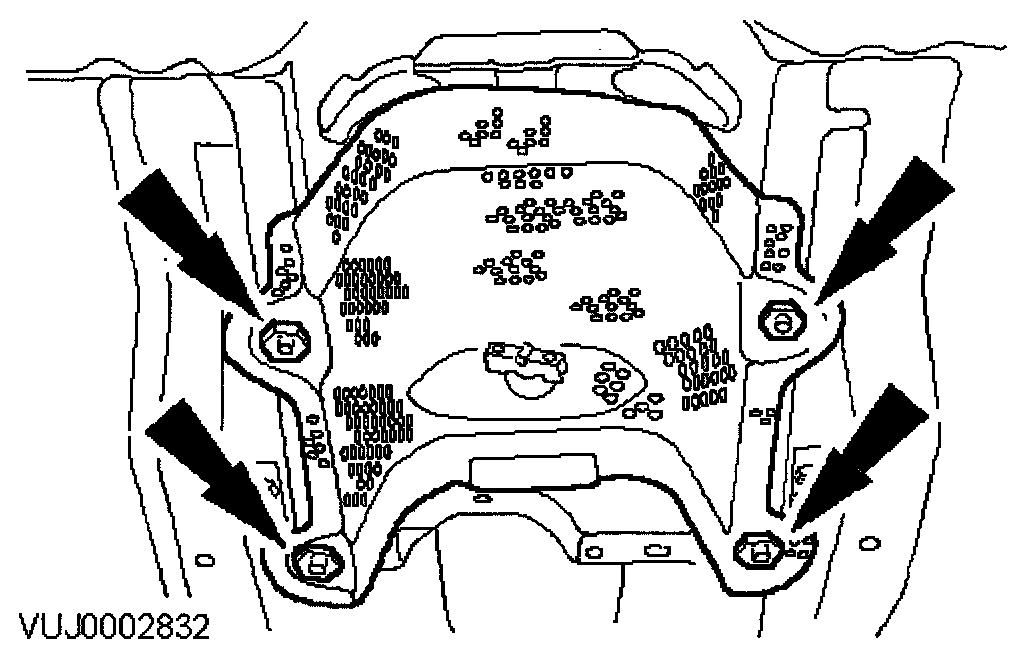 VUJ0002832