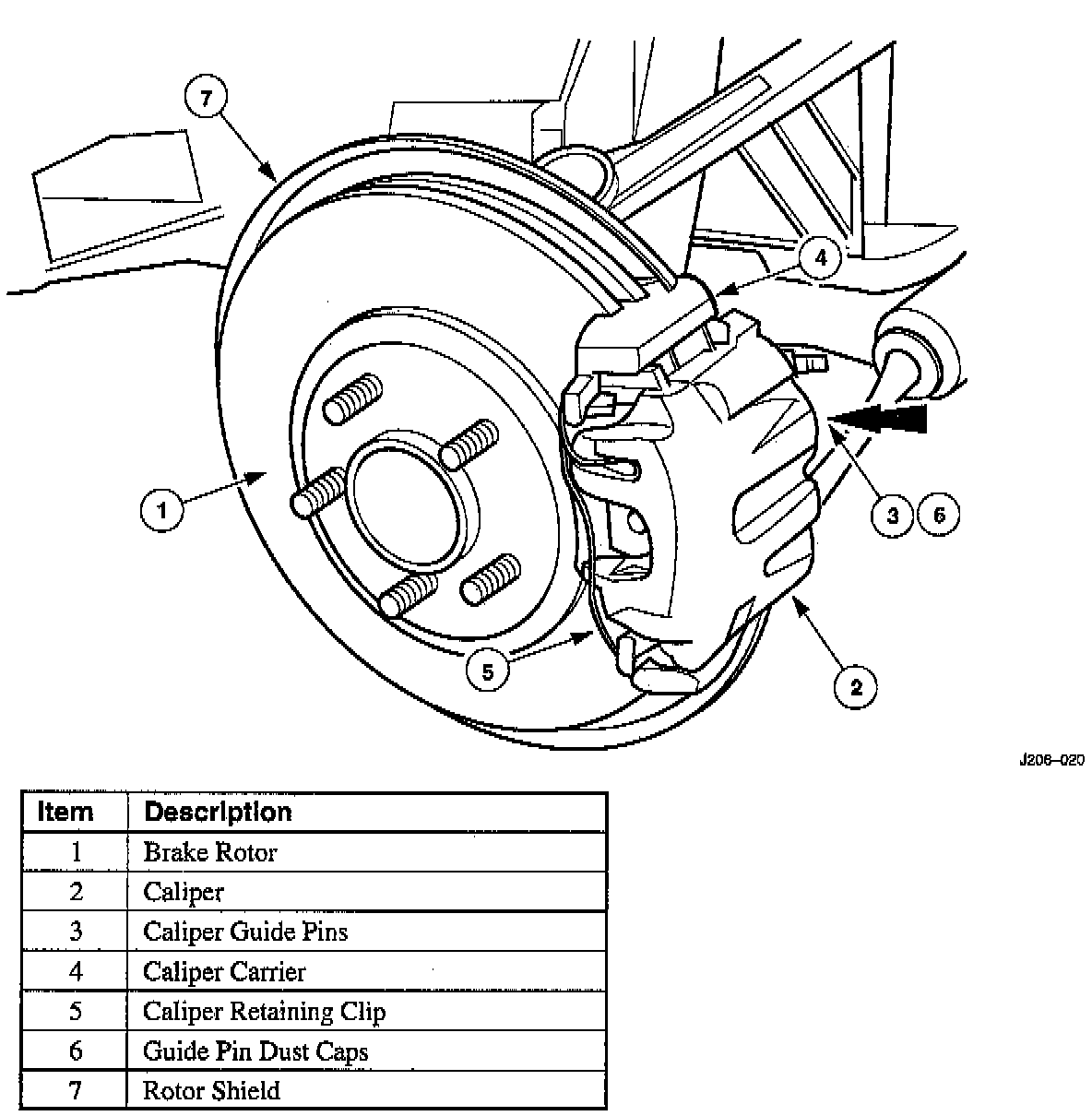 7

4

1

3 6

5

2

J206–020

| Item | Description |
|---|---|
| 1 | Brake Rotor |
| 2 | Caliper |
| 3 | Caliper Guide Pins |
| 4 | Caliper Carrier |
| 5 | Caliper Retaining Clip |
| 6 | Guide Pin Dust Caps |
| 7 | Rotor Shield |