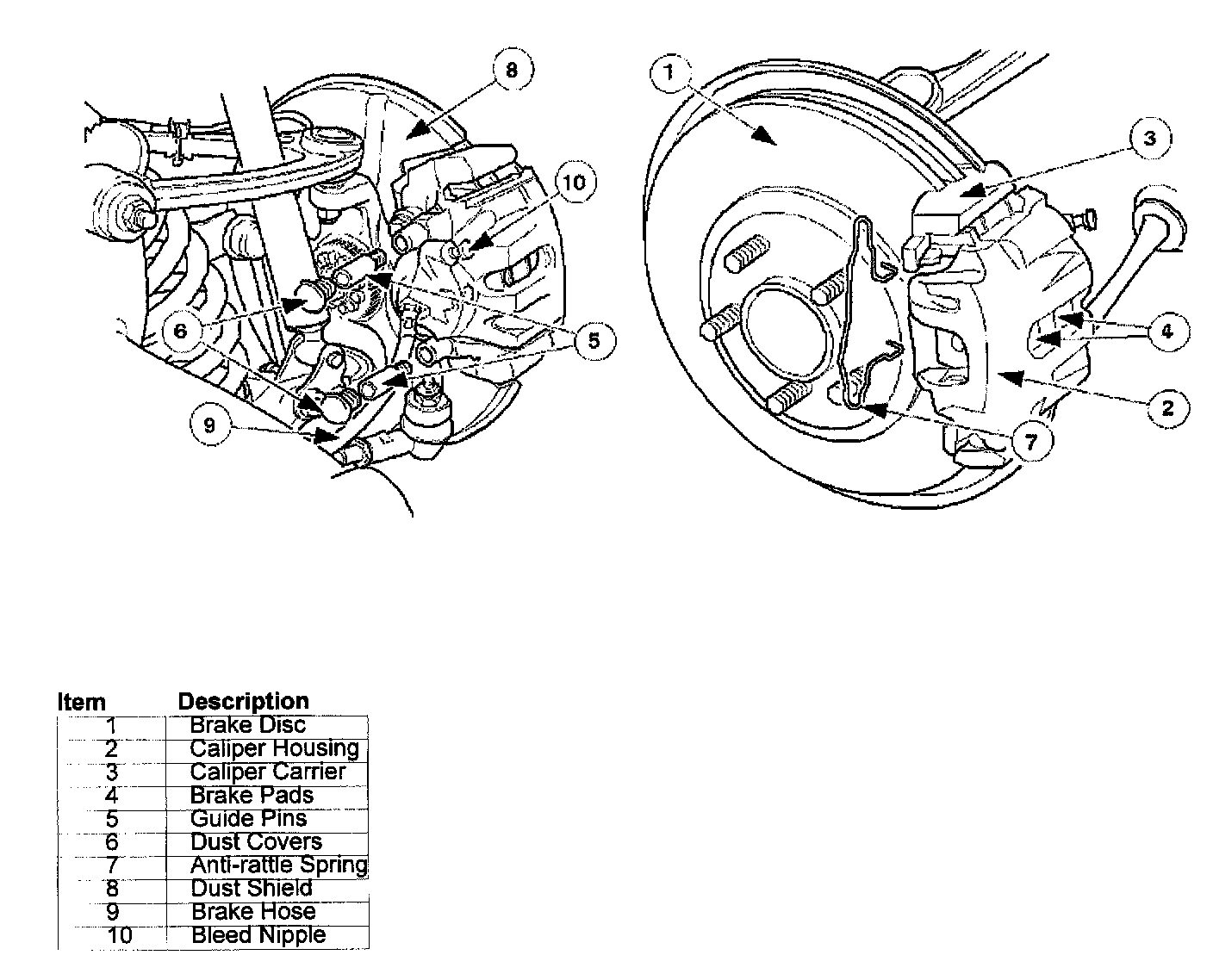 8
10
6
5
9
1
3
4
2
7

| Item | Description |
|---|---|
| 1 | Brake Disc |
| 2 | Caliper Housing |
| 3 | Caliper Carrier |
| 4 | Brake Pads |
| 5 | Guide Pins |
| 6 | Dust Covers |
| 7 | Anti-rattle Spring |
| 8 | Dust Shield |
| 9 | Brake Hose |
| 10 | Bleed Nipple |