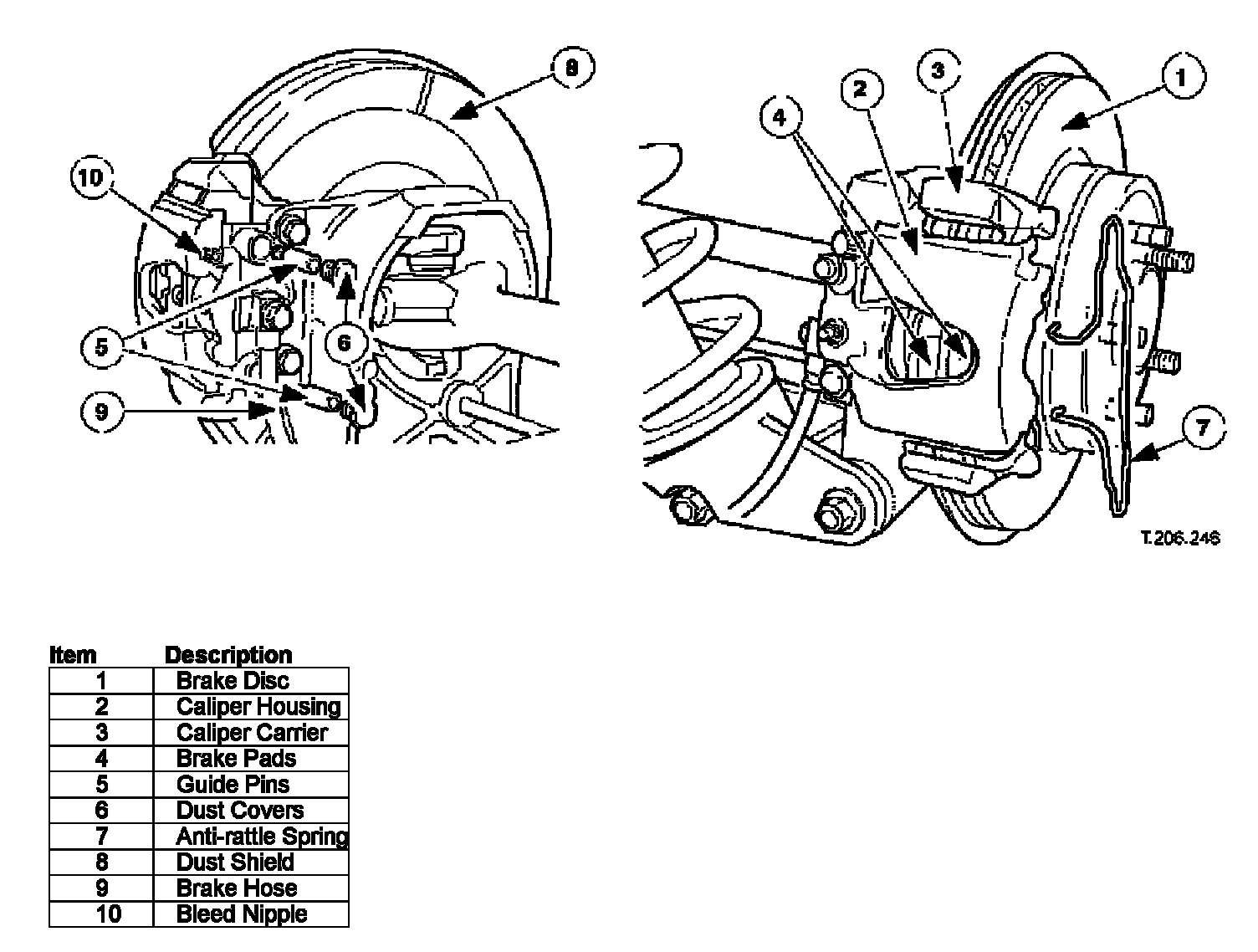 8

10

5

6

9

4

2

3

1

7

T.206.246

| Item | Description |
|---|---|
| 1 | Brake Disc |
| 2 | Caliper Housing |
| 3 | Caliper Carrier |
| 4 | Brake Pads |
| 5 | Guide Pins |
| 6 | Dust Covers |
| 7 | Anti-rattle Spring |
| 8 | Dust Shield |
| 9 | Brake Hose |
| 10 | Bleed Nipple |