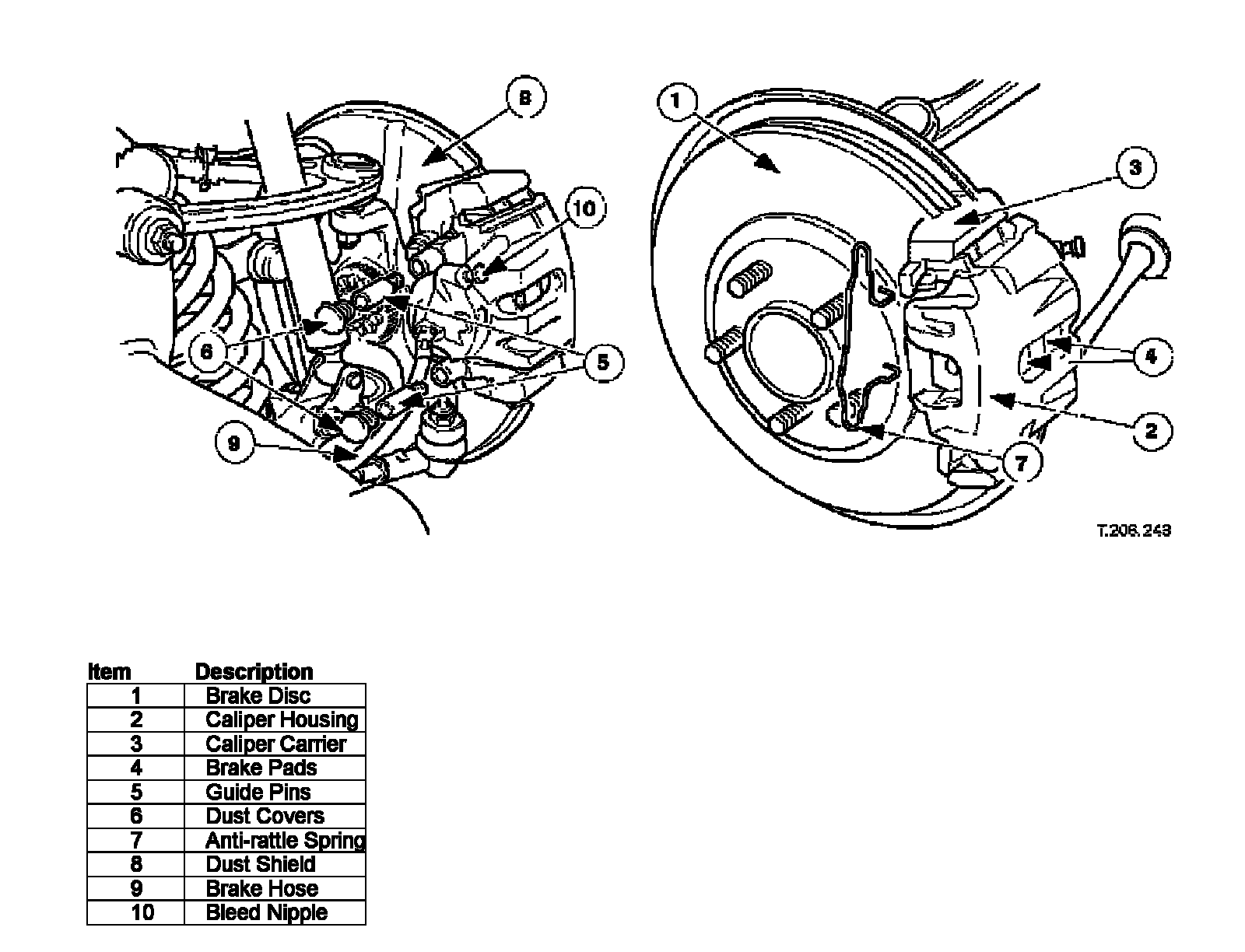 8
10
6
5
9
1
3
4
2
7
T.206.243

| Item | Description |
|---|---|
| 1 | Brake Disc |
| 2 | Caliper Housing |
| 3 | Caliper Carrier |
| 4 | Brake Pads |
| 5 | Guide Pins |
| 6 | Dust Covers |
| 7 | Anti-rattle Spring |
| 8 | Dust Shield |
| 9 | Brake Hose |
| 10 | Bleed Nipple |