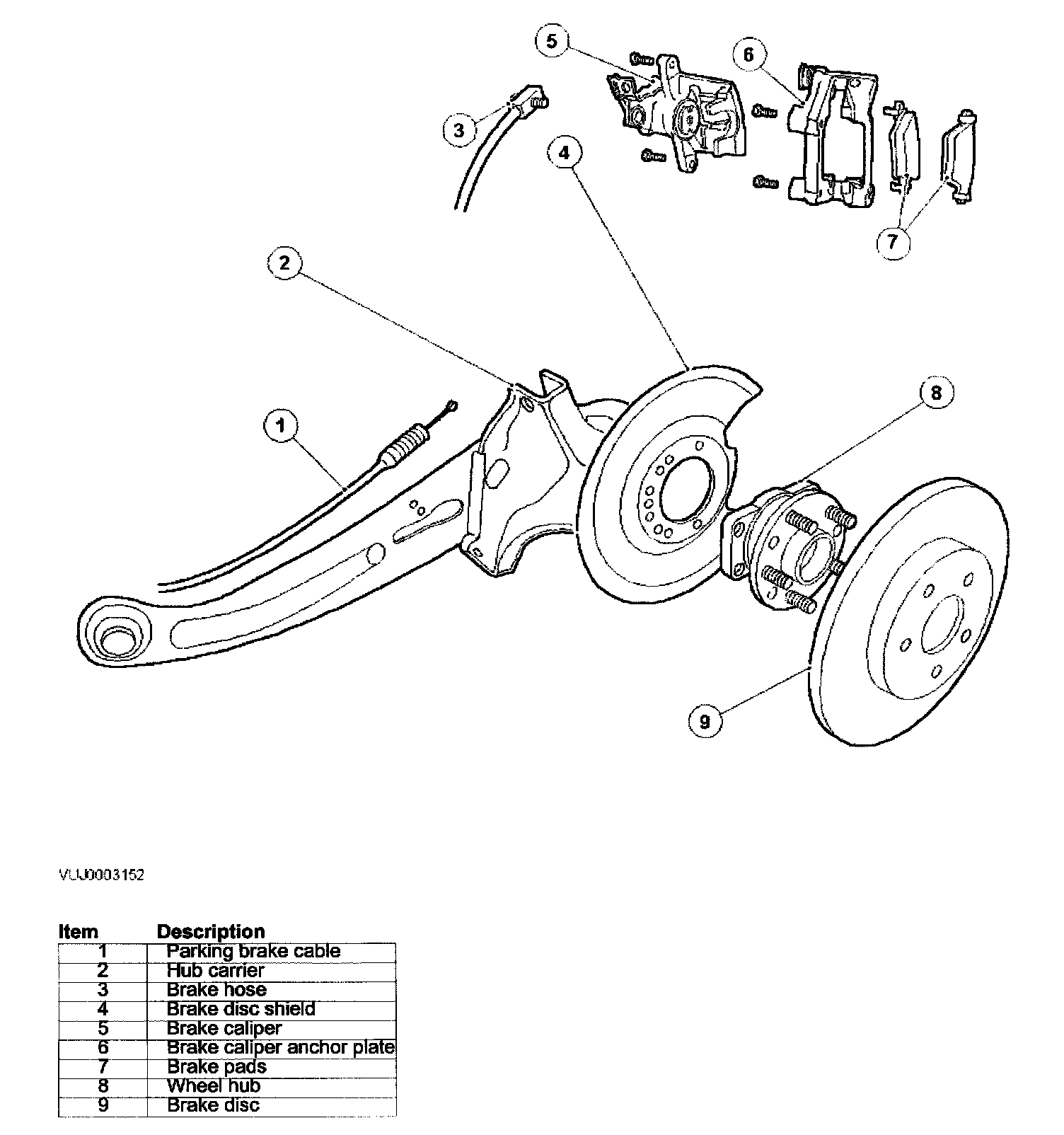 5
6
3
4
7
2
8
1
9

VUJ0003152

| Item | Description |
|---|---|
| 1 | Parking brake cable |
| 2 | Hub carrier |
| 3 | Brake hose |
| 4 | Brake disc shield |
| 5 | Brake caliper |
| 6 | Brake caliper anchor plate |
| 7 | Brake pads |
| 8 | Wheel hub |
| 9 | Brake disc |