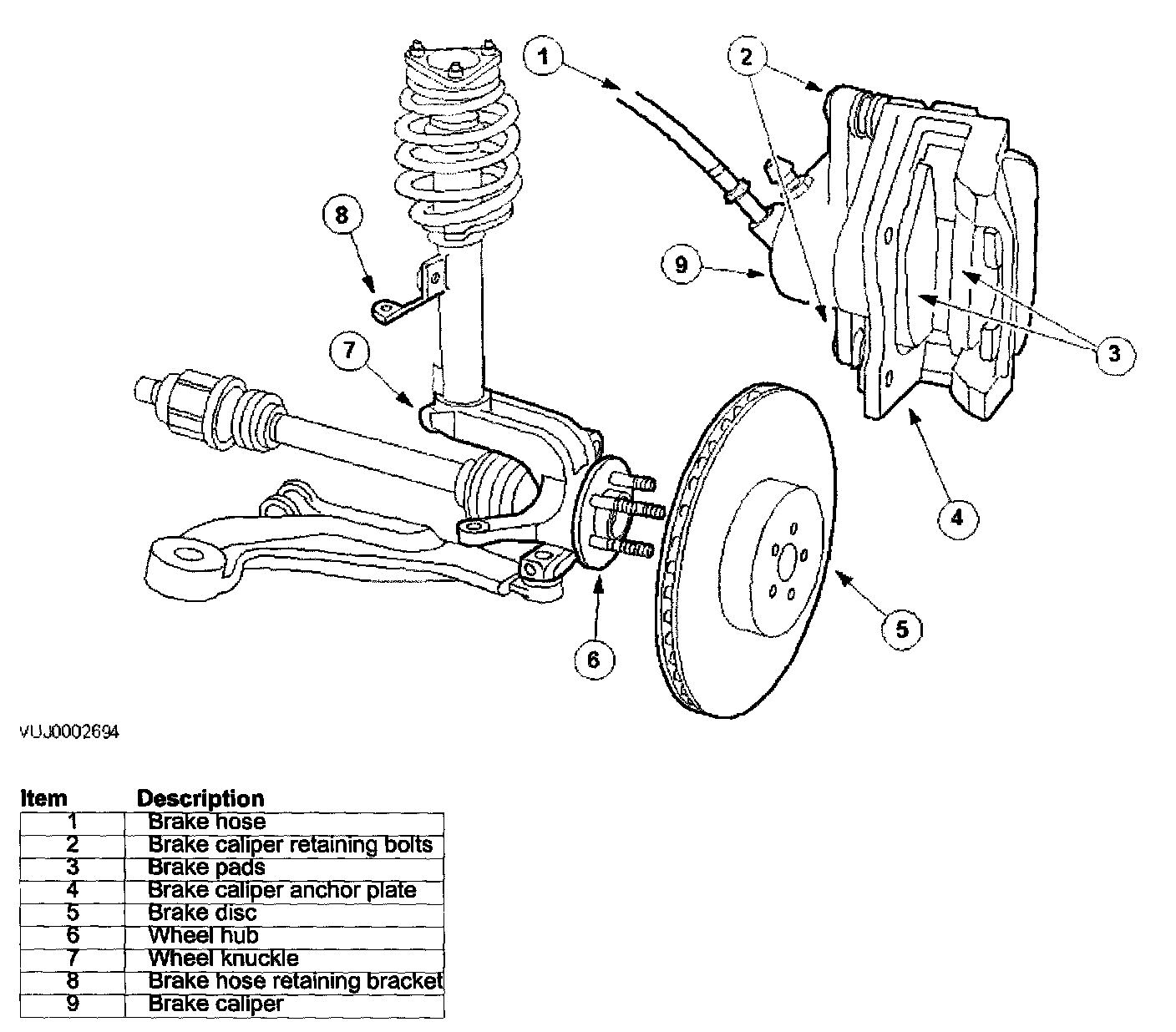 1
2
8
9
3
7
4
5
6

VUJ0002694

| Item | Description |
|---|---|
| 1 | Brake hose |
| 2 | Brake caliper retaining bolts |
| 3 | Brake pads |
| 4 | Brake caliper anchor plate |
| 5 | Brake disc |
| 6 | Wheel hub |
| 7 | Wheel knuckle |
| 8 | Brake hose retaining bracket |
| 9 | Brake caliper |