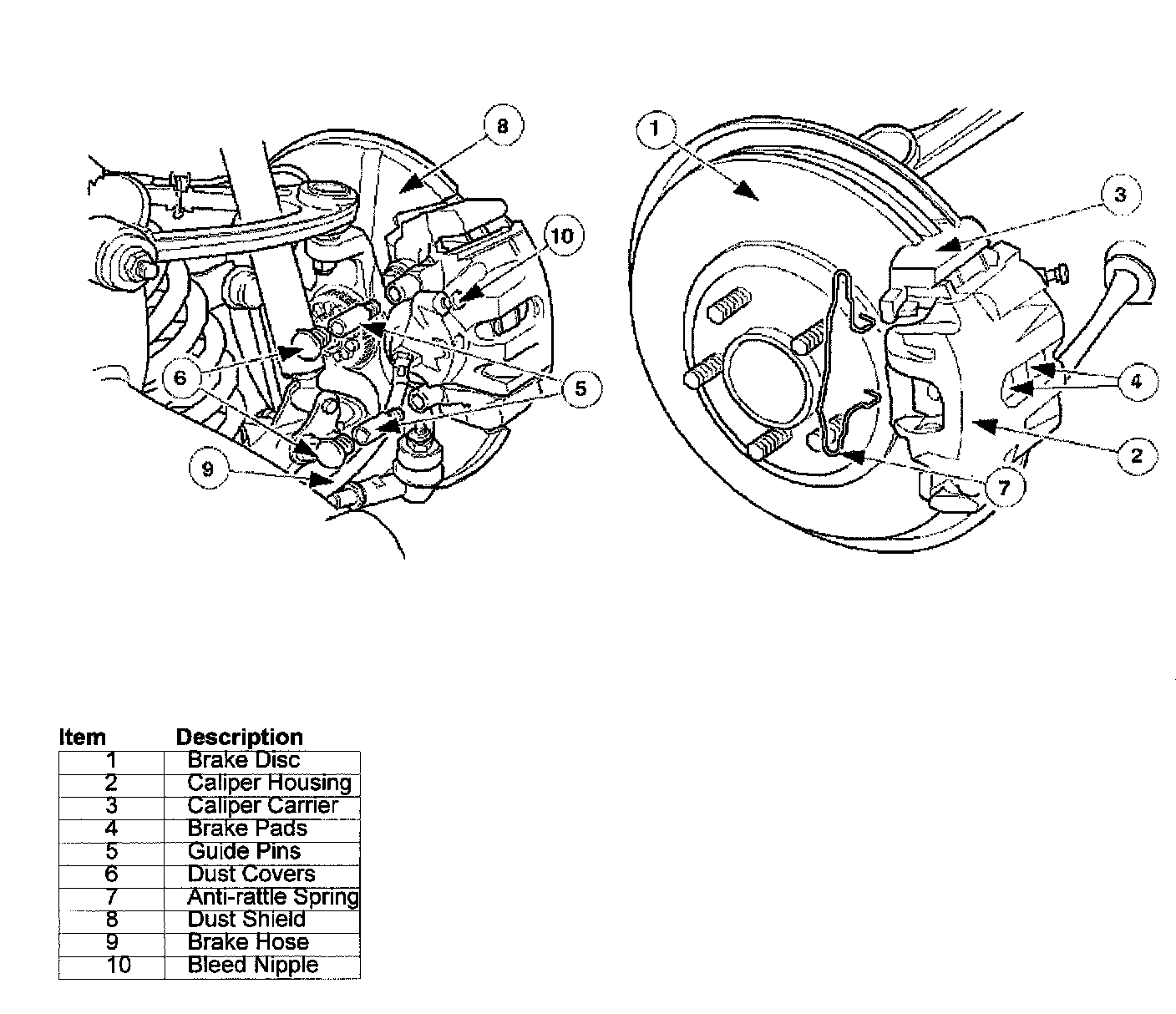 8
10
6
5
9
1
3
4
2
7

| Item | Description |
|---|---|
| 1 | Brake Disc |
| 2 | Caliper Housing |
| 3 | Caliper Carrier |
| 4 | Brake Pads |
| 5 | Guide Pins |
| 6 | Dust Covers |
| 7 | Anti-rattle Spring |
| 8 | Dust Shield |
| 9 | Brake Hose |
| 10 | Bleed Nipple |