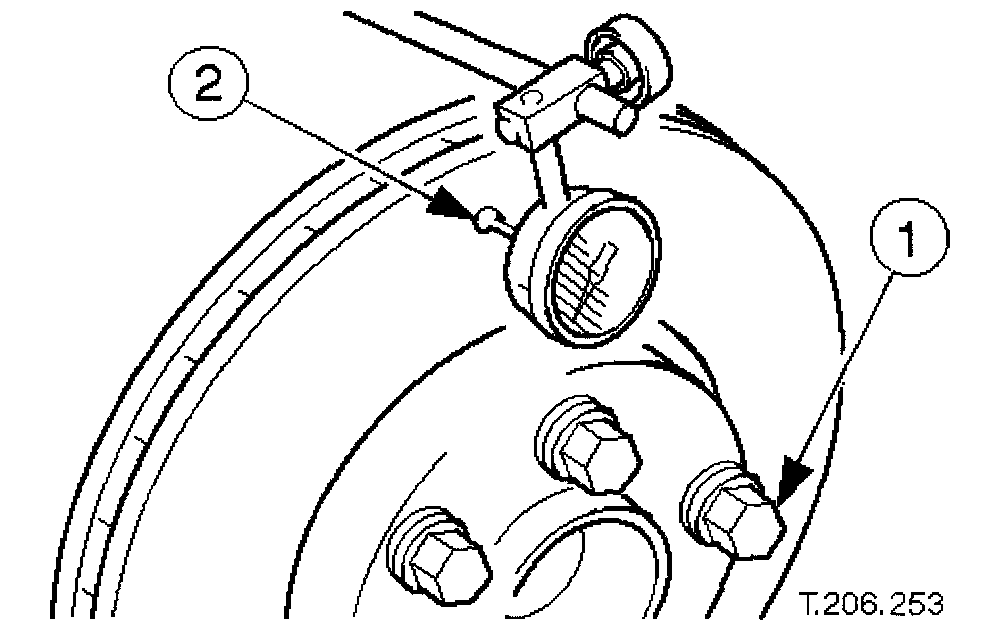 2

1

T.206.253