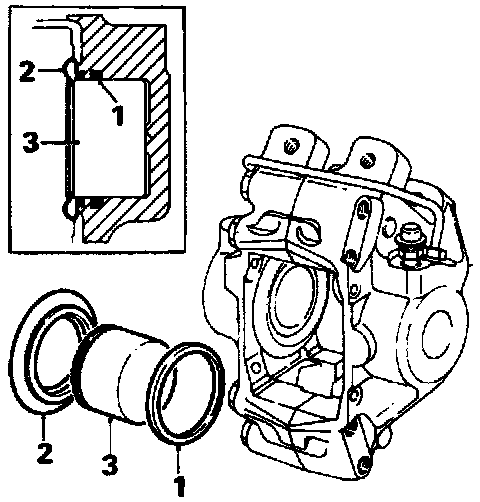 2
1
3
2
3
1