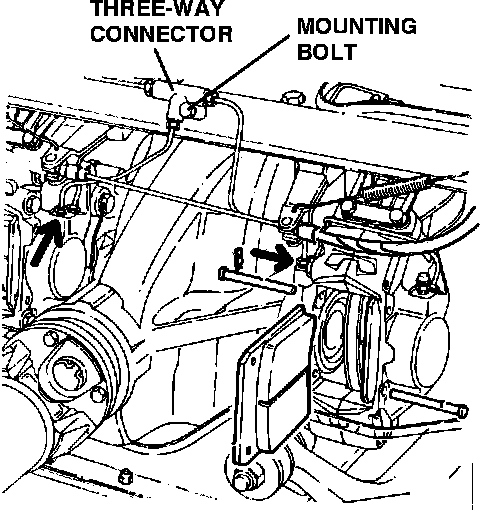 THREE-WAY CONNECTOR

MOUNTING BOLT