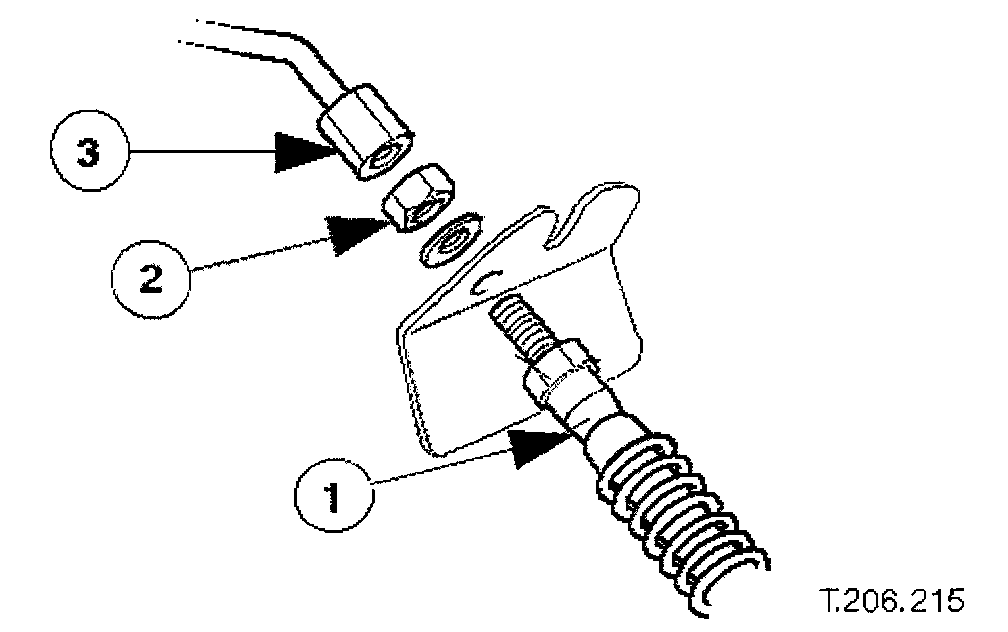 3
2
1
T.206.215